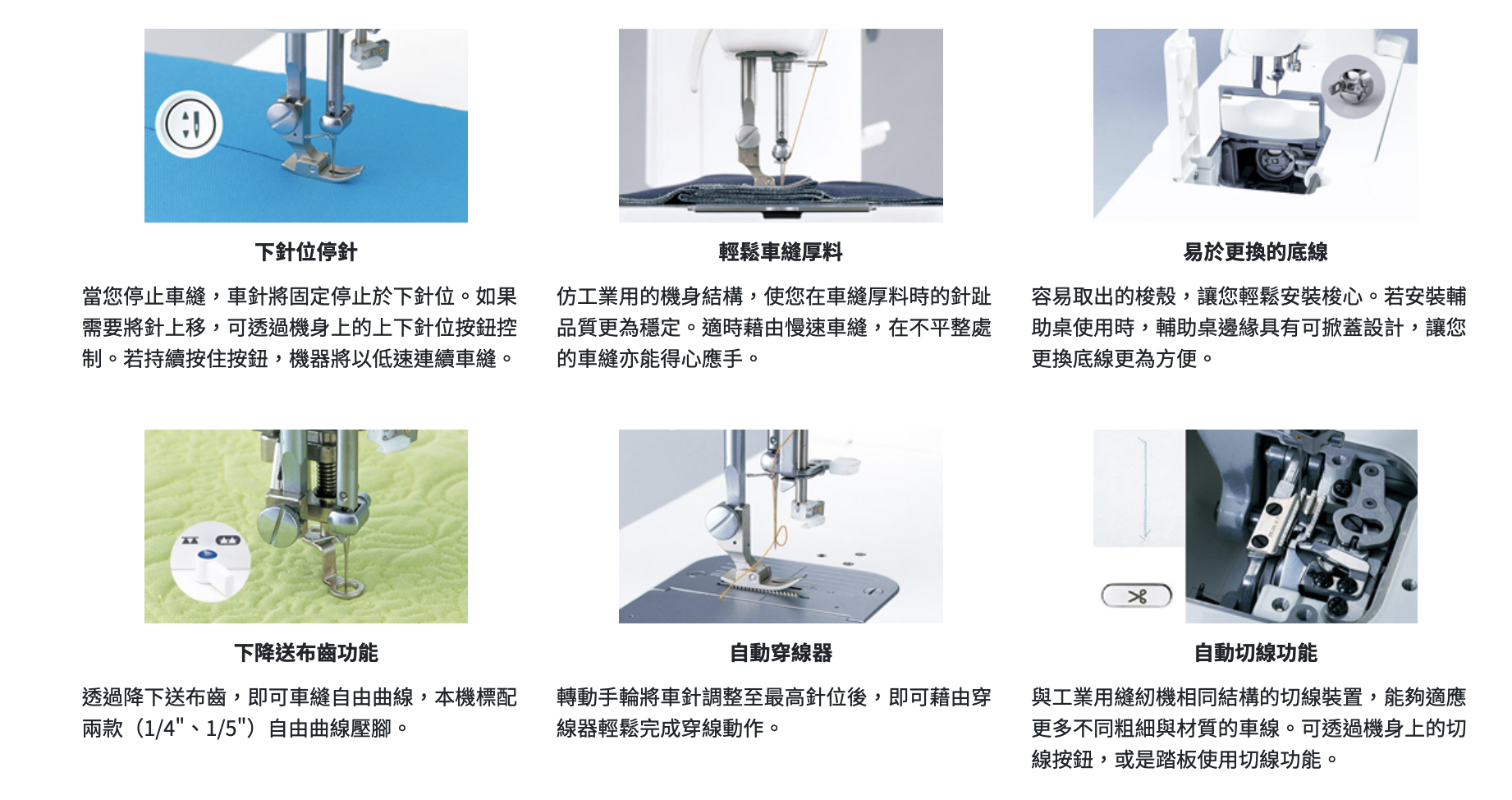 下針位停針

當您停止車縫，車針將固定停止於下針位。如果需要將針上移，可透過機身上的上下針位按鈕控制。若持續按住按鈕，機器將以低速連續車縫。

輕鬆車縫厚料

仿工業用的機身結構，使您在車縫厚料時的針趾品質更為穩定。適時藉由慢速車縫，在不平整處的車縫亦能得心應手。

易於更換的底線

容易取出的梭殼，讓您輕鬆安裝梭心。若安裝輔助桌使用時，輔助桌邊緣具有可掀蓋設計，讓您更換底線更為方便。

下降送布齒功能

透過降下送布齒，即可車縫自由曲線，本機標配兩款（1/4"、1/5"）自由曲線壓腳。

自動穿線器

轉動手輪將車針調整至最高針位後，即可藉由穿線器輕鬆完成穿線動作。

自動切線功能

與工業用縫紉機相同結構的切線裝置，能夠適應更多不同粗細與材質的車線。可透過機身上的切線按鈕，或是踏板使用切線功能。