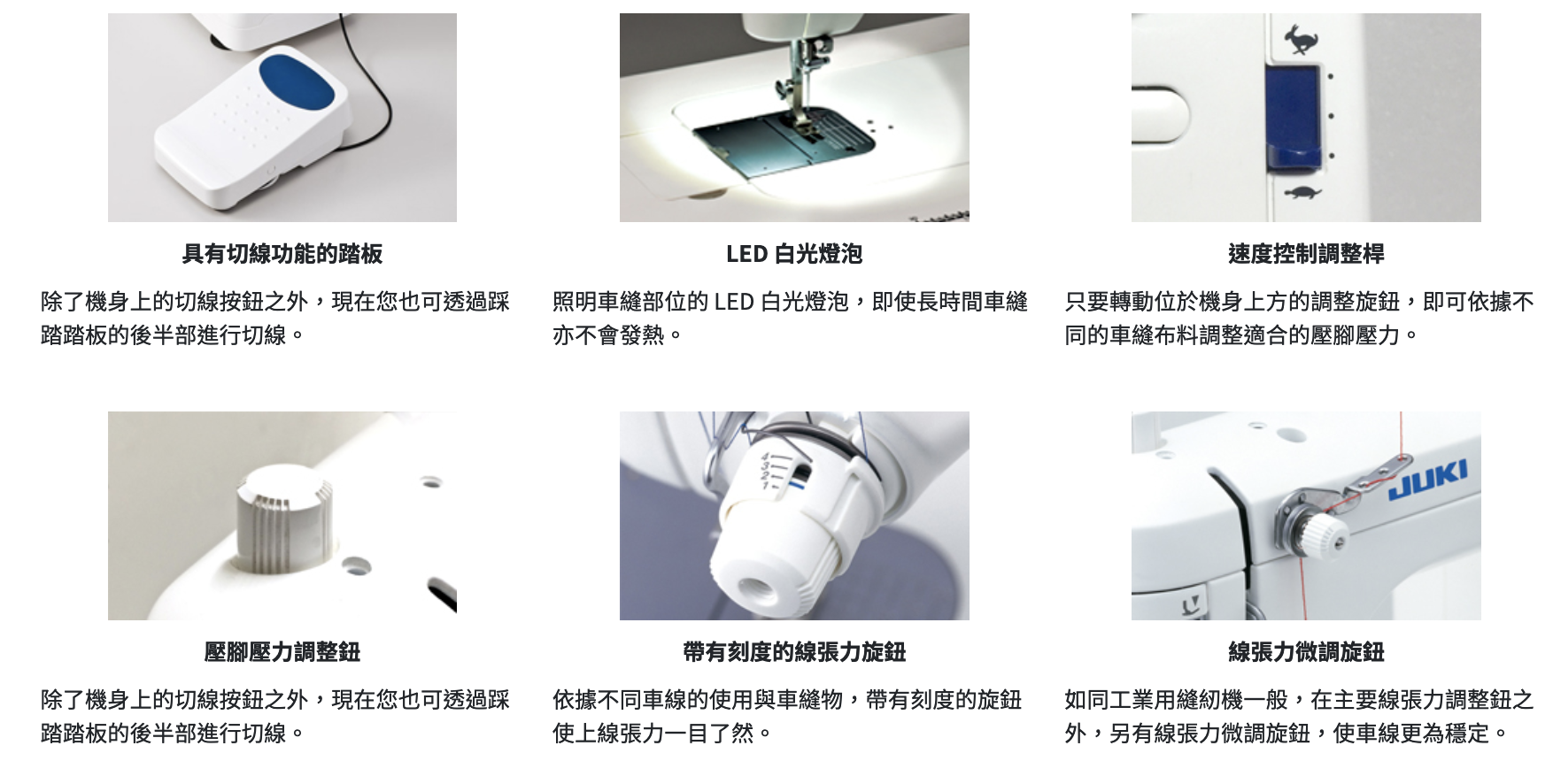 具有切線功能的踏板

除了機身上的切線按鈕之外，現在您也可透過踩踏踏板的後半部進行切線。

LED 白光燈泡

照明車縫部位的 LED 白光燈泡，即使長時間車縫亦不會發熱。

速度控制調整桿

只要轉動位於機身上方的調整旋鈕，即可依據不同的車縫布料調整適合的壓腳壓力。

壓腳壓力調整鈕

除了機身上的切線按鈕之外，現在您也可透過踩踏踏板的後半部進行切線。

4
3
2
1

帶有刻度的線張力旋鈕

依據不同車線的使用與車縫物，帶有刻度的旋鈕使上線張力一目了然。

JUKI

線張力微調旋鈕

如同工業用縫紉機一般，在主要線張力調整鈕之外，另有線張力微調旋鈕，使車線更為穩定。