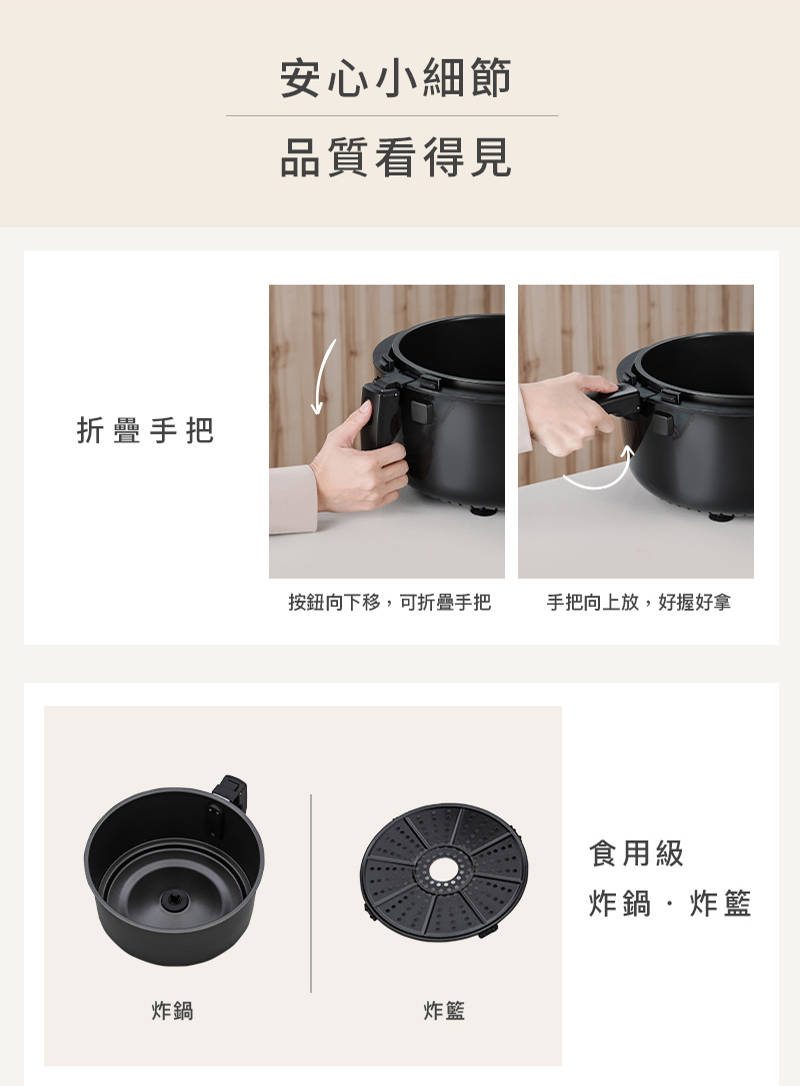 安心小細節

品質看得見

折疊手把

按鈕向下移，可折疊手把

手把向上放，好握好拿

炸鍋

炸籃

食用級
炸鍋．炸籃