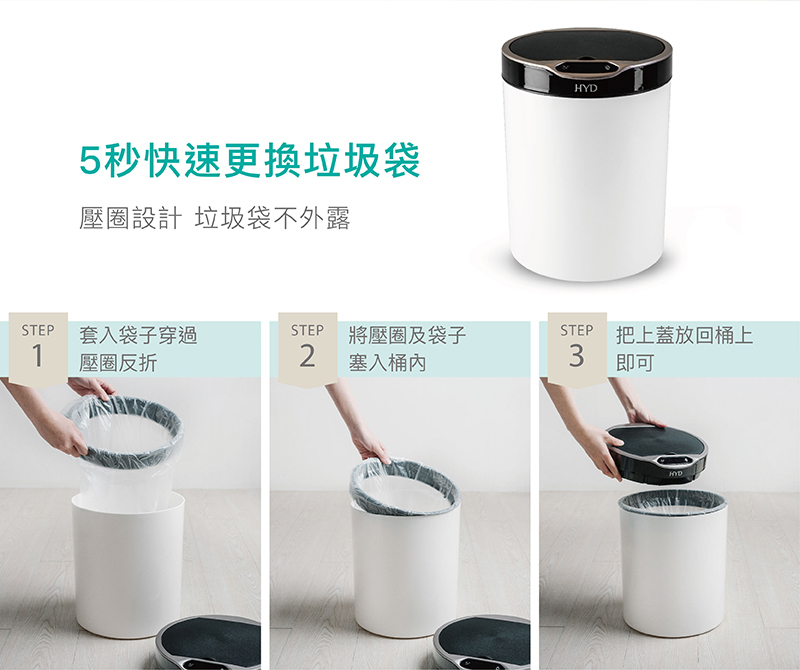 HYD

5秒快速更換垃圾袋

壓圈設計 垃圾袋不外露

STEP
1

套入袋子穿過壓圈反折

STEP
2

將壓圈及袋子塞入桶內

STEP
3

把上蓋放回桶上即可

HYD