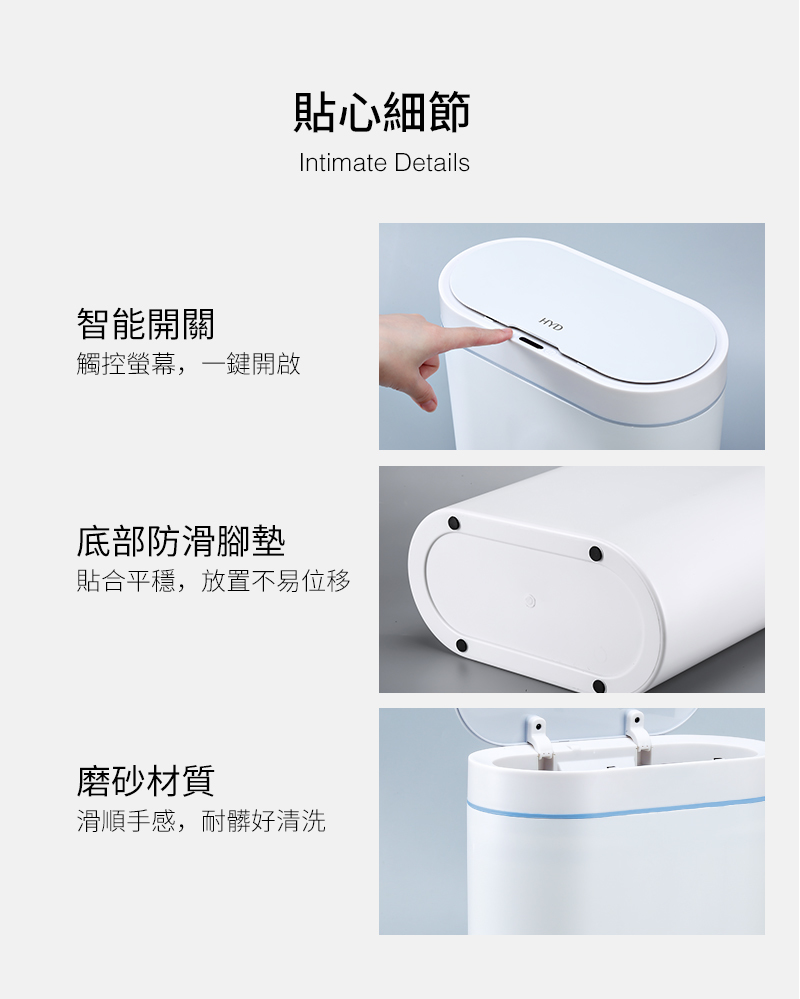 貼心細節
Intimate Details

智能開關
觸控螢幕，一鍵開啟

HYD

底部防滑腳墊
貼合平穩，放置不易位移

磨砂材質
滑順手感，耐髒好清洗