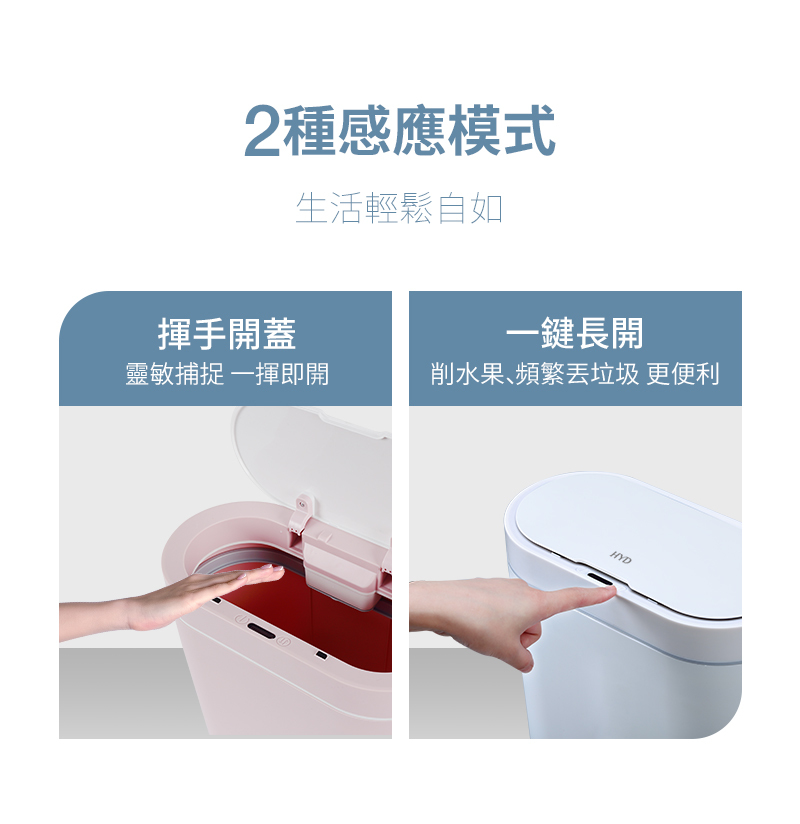 2種感應模式

生活輕鬆自如

揮手開蓋

靈敏捕捉 一揮即開

一鍵長開

削水果、頻繁丟垃圾 更便利

HYD