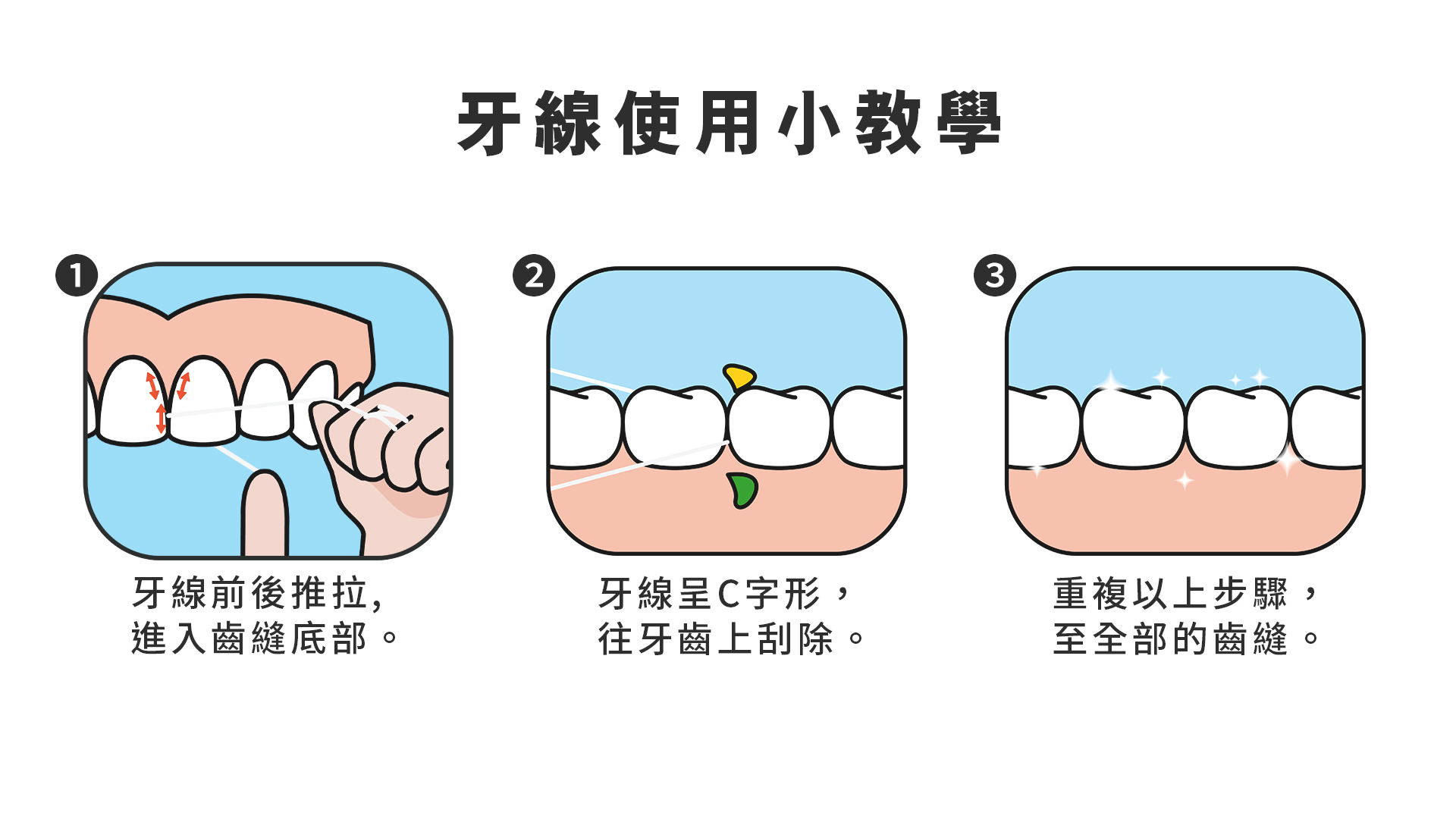 牙線使用小教學

1
牙線前後推拉,
進入齒縫底部。

2
牙線呈C字形,
往牙齒上刮除。

3
重複以上步驟,
至全部的齒縫。