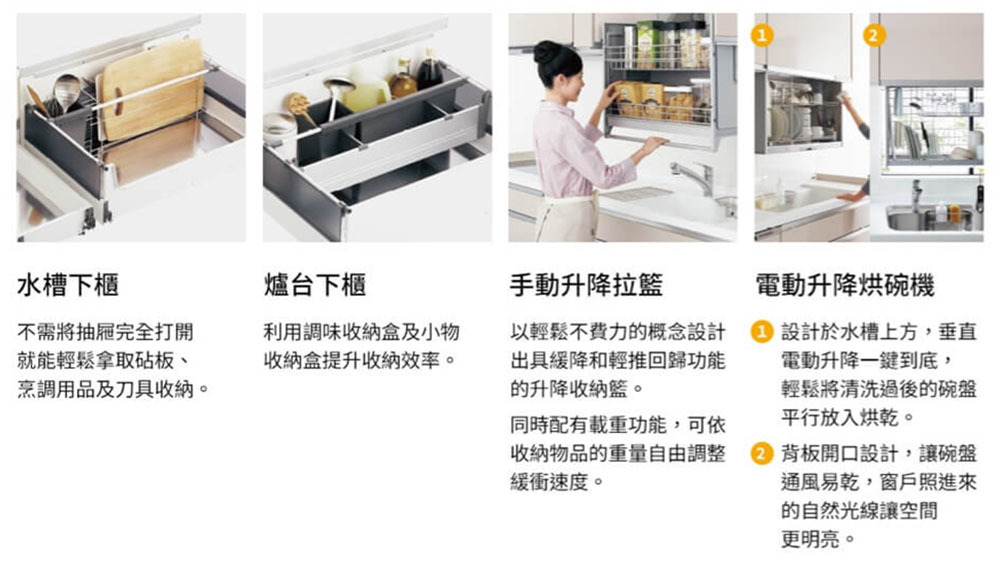 1

2

水槽下櫃

不需將抽屜完全打開就能輕鬆拿取砧板、烹調用品及刀具收納。

爐台下櫃

利用調味收納盒及小物收納盒提升收納效率。

手動升降拉籃

以輕鬆不費力的概念設計出具緩降和輕推回歸功能的升降收納籃。

同時配有載重功能，可依收納物品的重量自由調整緩衝速度。

電動升降烘碗機

1 設計於水槽上方，垂直電動升降一鍵到底，輕鬆將清洗過後的碗盤平行放入烘乾。

2 背板開口設計，讓碗盤通風易乾，窗戶照進來的自然光線讓空間更明亮。