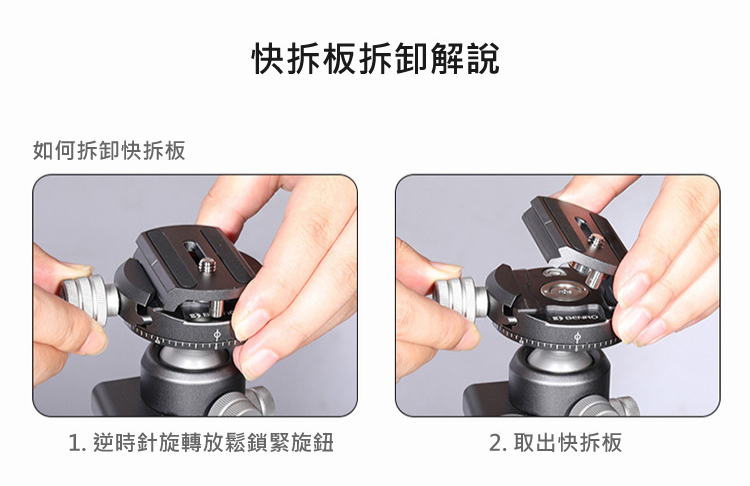 快拆板拆卸解說

如何拆卸快拆板

BENRO

1. 逆時針旋轉放鬆鎖緊旋鈕

2. 取出快拆板