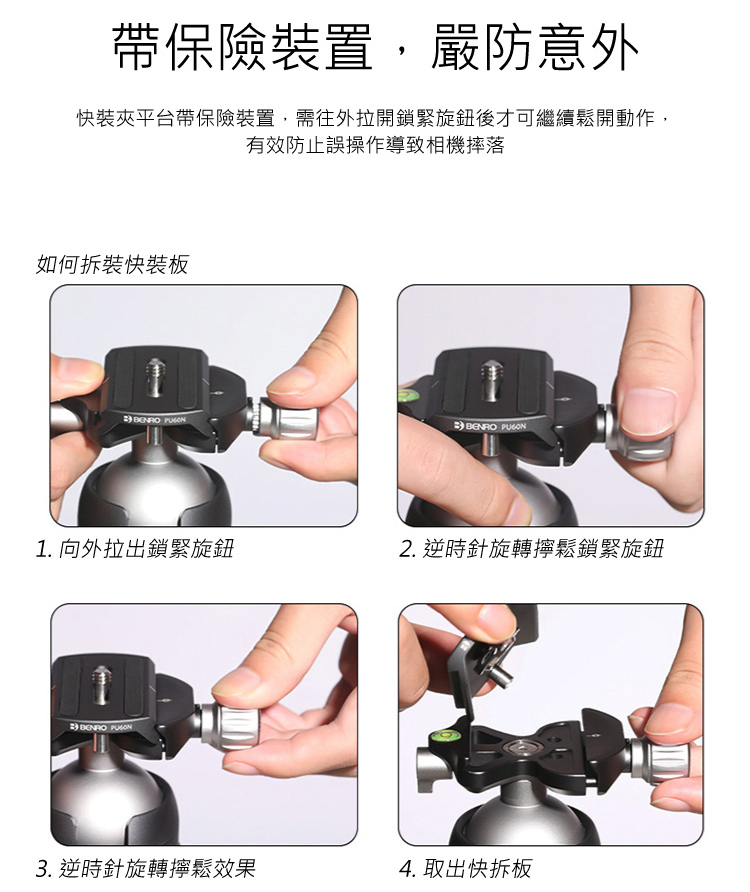 帶保險裝置，嚴防意外

快裝夾平台帶保險裝置，需往外拉開鎖緊旋鈕後才可繼續鬆開動作，有效防止誤操作導致相機摔落

如何拆裝快裝板

BENRO PU60N

1. 向外拉出鎖緊旋鈕

BENRO PU60N

2. 逆時針旋轉擰鬆鎖緊旋鈕

BENRO PU60N

3. 逆時針旋轉擰鬆效果

4. 取出快拆板