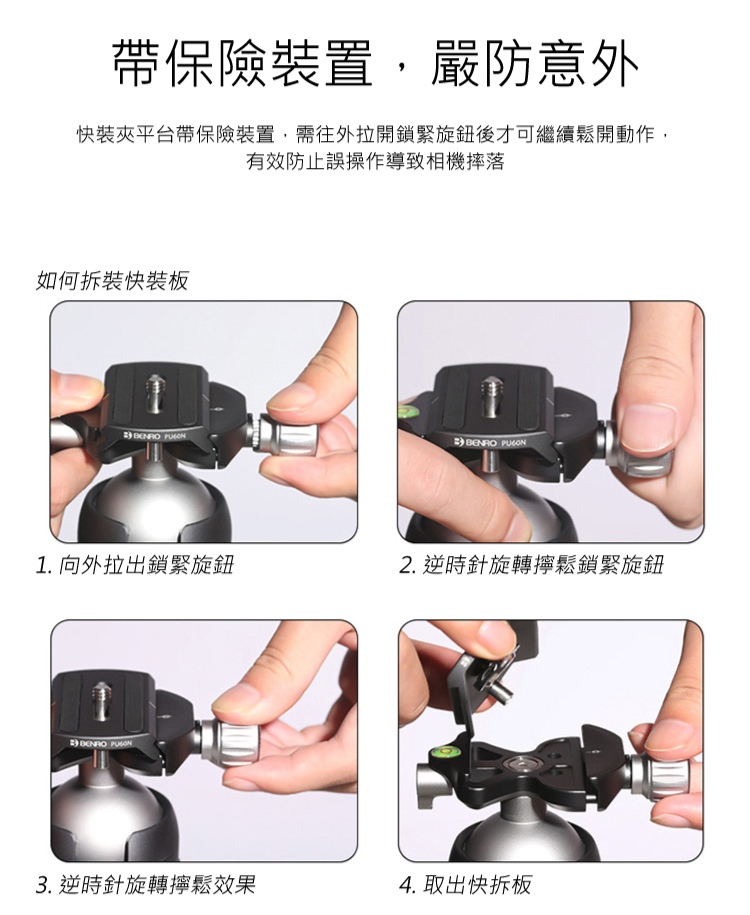 帶保險裝置，嚴防意外

快裝夾平台帶保險裝置，需往外拉開鎖緊旋鈕後才可繼續鬆開動作，有效防止誤操作導致相機摔落

如何拆裝快裝板

BENRO PU60N

1. 向外拉出鎖緊旋鈕

BENRO PU60N

2. 逆時針旋轉擰鬆鎖緊旋鈕

BENRO PU60N

3. 逆時針旋轉擰鬆效果

4. 取出快拆板