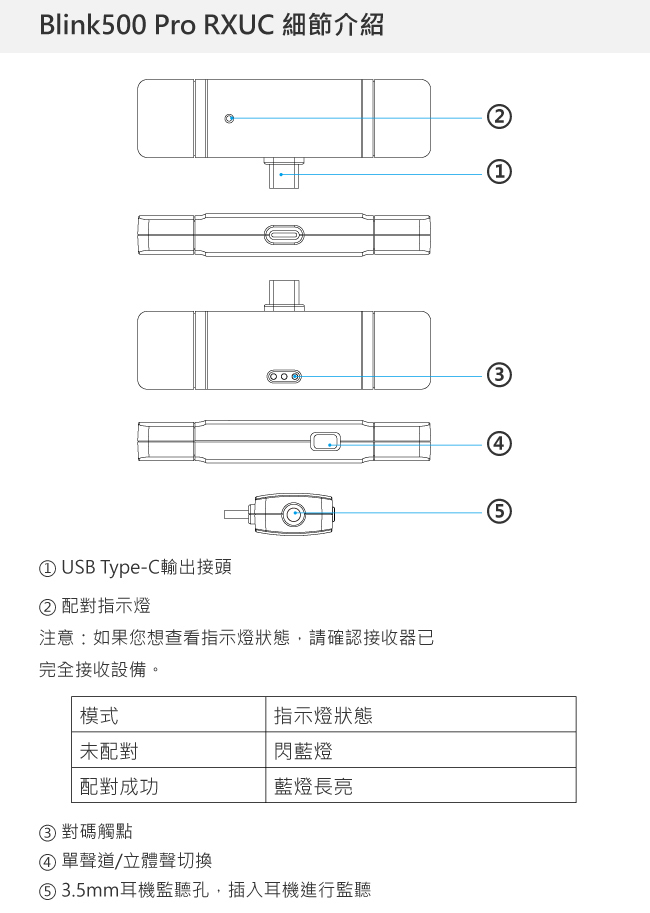 Blink500 Pro RXUC 細節介紹

②

①

③

④

⑤

① USB Type-C輸出接頭

② 配對指示燈

注意：如果您想查看指示燈狀態，請確認接收器已完全接收設備。

| 模式 | 指示燈狀態 |
|---|---|
| 未配對 | 閃藍燈 |
| 配對成功 | 藍燈長亮 |

③ 對碼觸點

④ 單聲道/立體聲切換

⑤ 3.5mm耳機監聽孔，插入耳機進行監聽