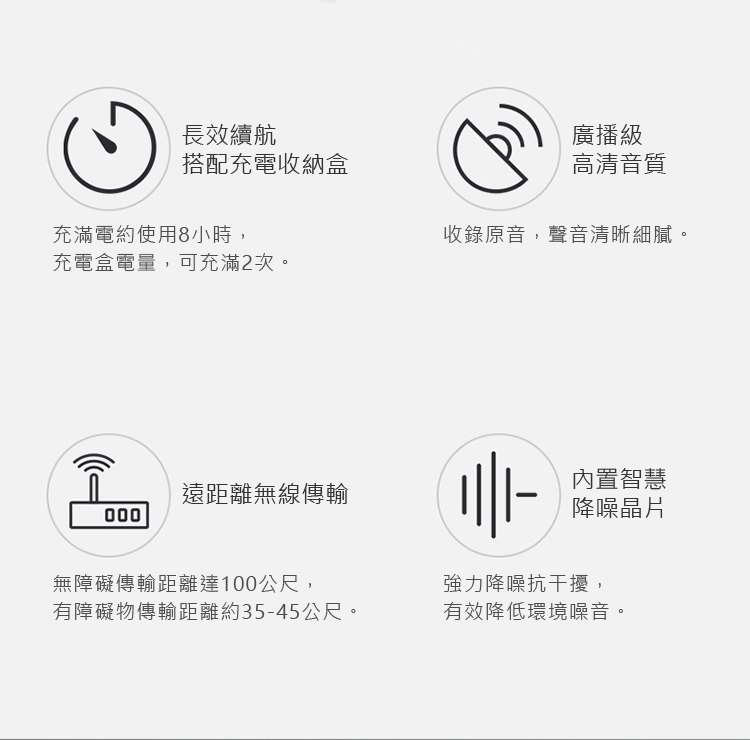 長效續航
搭配充電收納盒

充滿電約使用8小時，
充電盒電量，可充滿2次。

廣播級
高清音質

收錄原音，聲音清晰細膩。

遠距離無線傳輸

無障礙傳輸距離達100公尺，
有障礙物傳輸距離約35-45公尺。

內置智慧
降噪晶片

強力降噪抗干擾，
有效降低環境噪音。