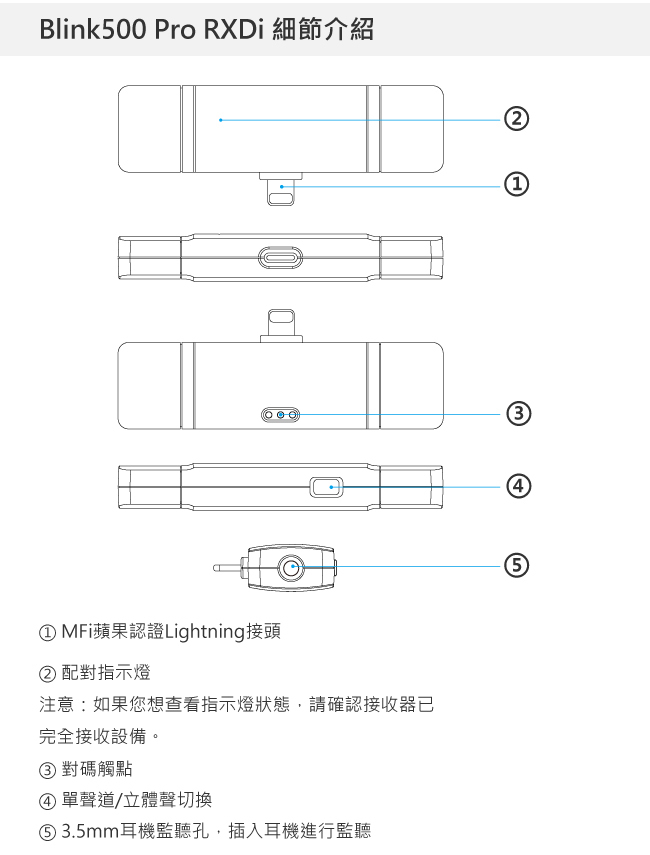 Blink500 Pro RXDi 細節介紹

②
①
③
④
⑤

① MFi蘋果認證Lightning接頭

② 配對指示燈

注意：如果您想查看指示燈狀態，請確認接收器已完全接收設備。

③ 對碼觸點

④ 單聲道/立體聲切換

⑤ 3.5mm耳機監聽孔，插入耳機進行監聽