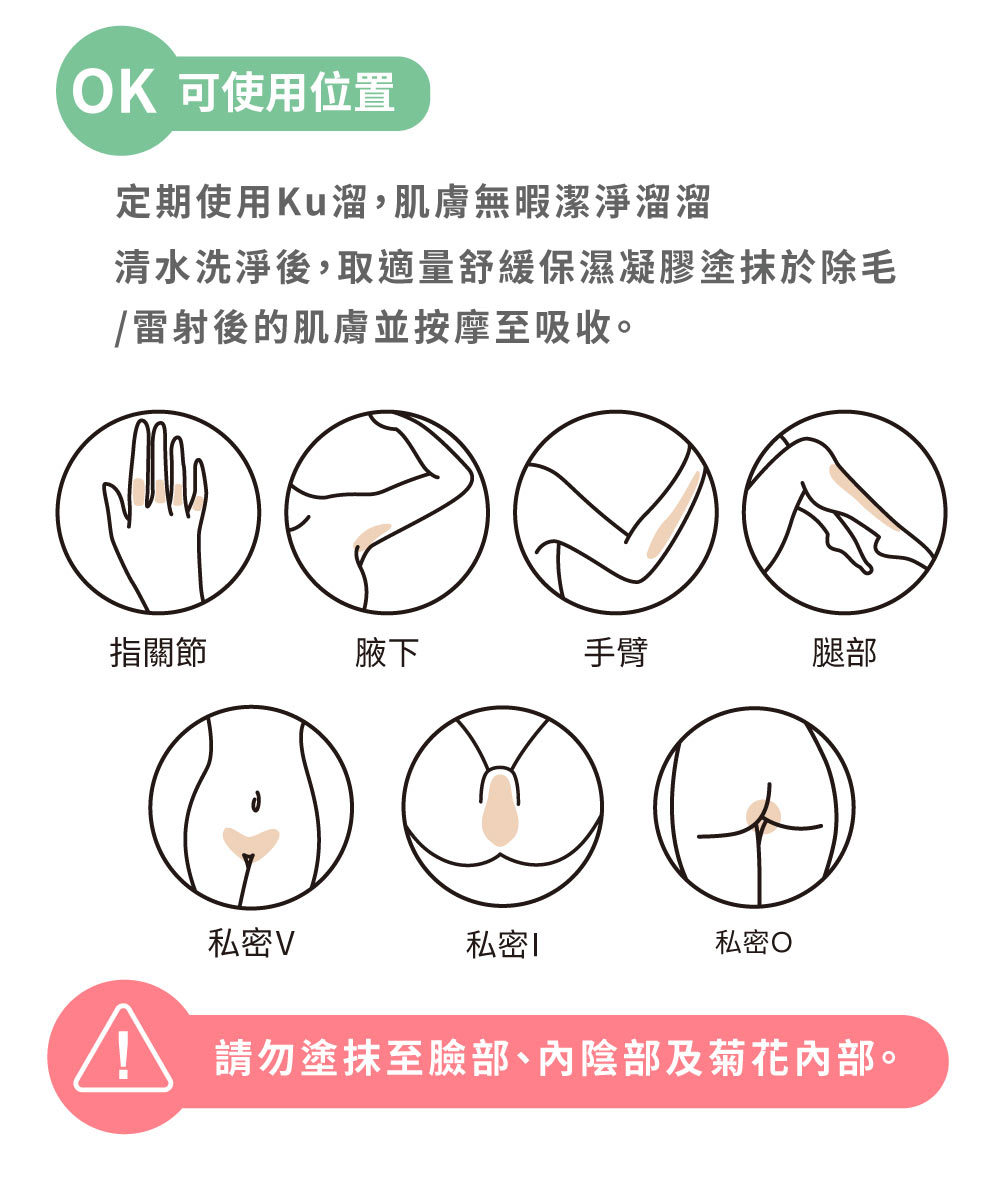 OK 可使用位置

定期使用Ku溜，肌膚無暇潔淨溜溜

清水洗淨後，取適量舒緩保濕凝膠塗抹於除毛/雷射後的肌膚並按摩至吸收。

指關節

腋下

手臂

腿部

私密V

私密I

私密O

!

請勿塗抹至臉部、內陰部及菊花內部。