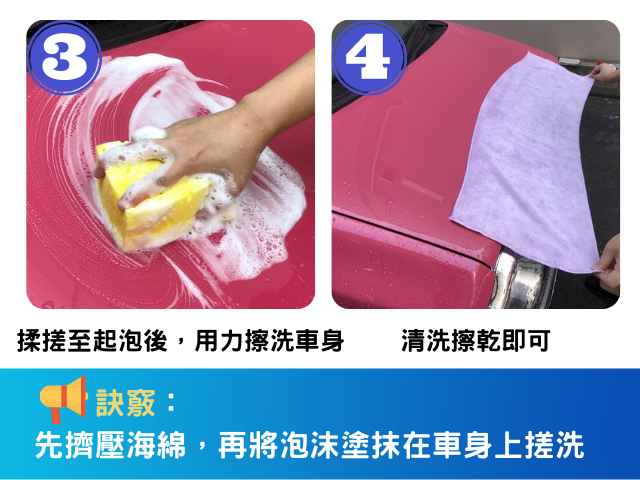 3

4

揉搓至起泡後，用力擦洗車身

清洗擦乾即可

訣竅：

先擠壓海綿，再將泡沫塗抹在車身上搓洗