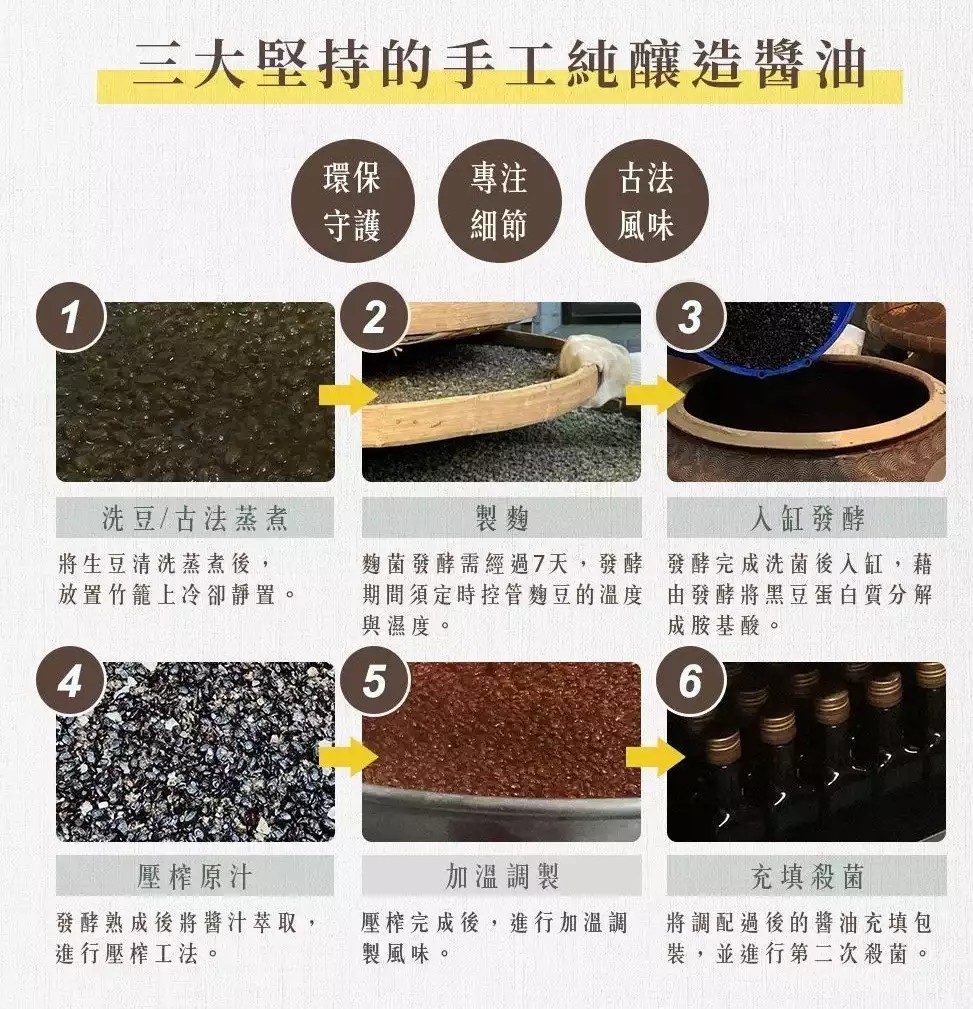 三大堅持的手工純釀造醬油

環保守護

專注細節

古法風味

1

洗豆/古法蒸煮

將生豆清洗蒸煮後，放置竹籠上冷卻靜置。

2

製麴

麴菌發酵需經過7天，發酵期間須定時控管麴豆的溫度與濕度。

3

入缸發酵

發酵完成洗菌後入缸，藉由發酵將黑豆蛋白質分解成胺基酸。

4

壓榨原汁

發酵熟成後將醬汁萃取，進行壓榨工法。

5

加溫調製

壓榨完成後，進行加溫調製風味。

6

充填殺菌

將調配過後的醬油充填包裝，並進行第二次殺菌。