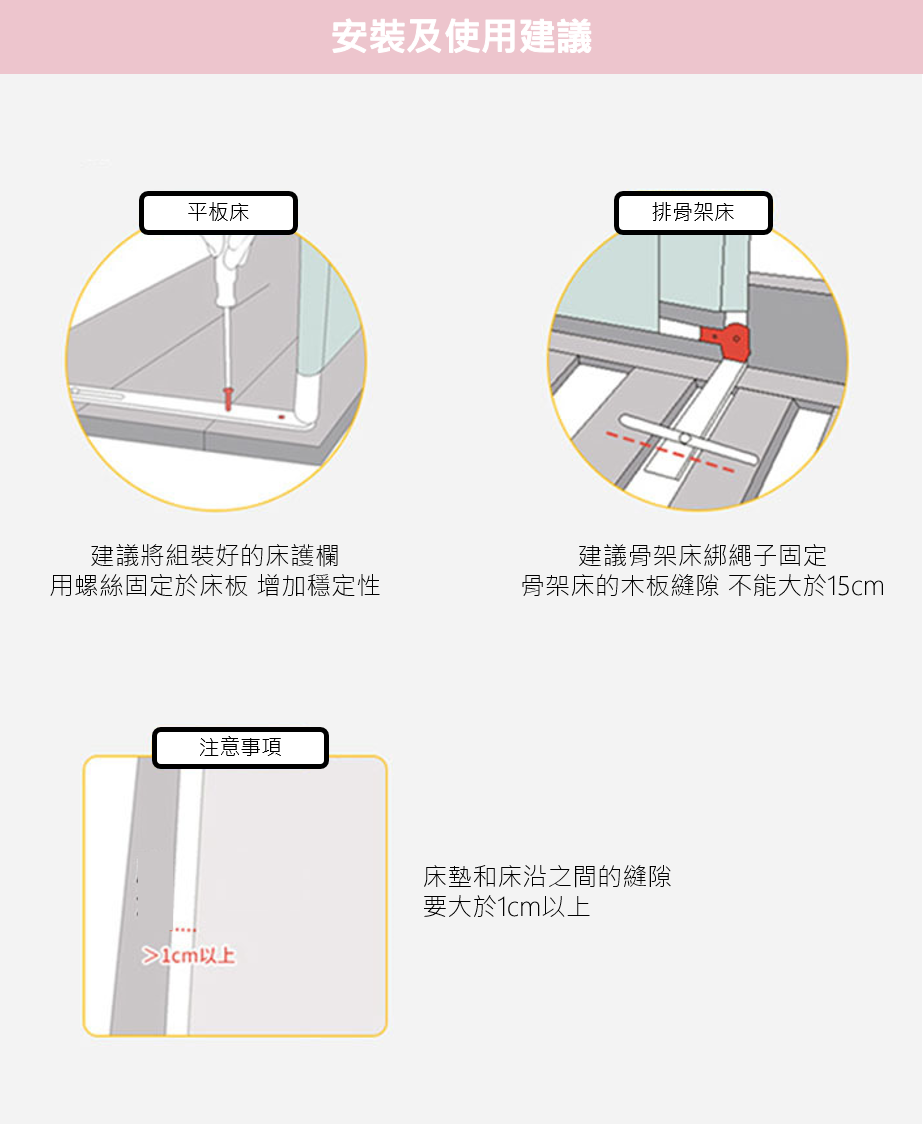 安裝及使用建議

平板床

建議將組裝好的床護欄
用螺絲固定於床板 增加穩定性

排骨架床

建議骨架床綁繩子固定
骨架床的木板縫隙 不能大於15cm

注意事項

>1cm以上

床墊和床沿之間的縫隙
要大於1cm以上