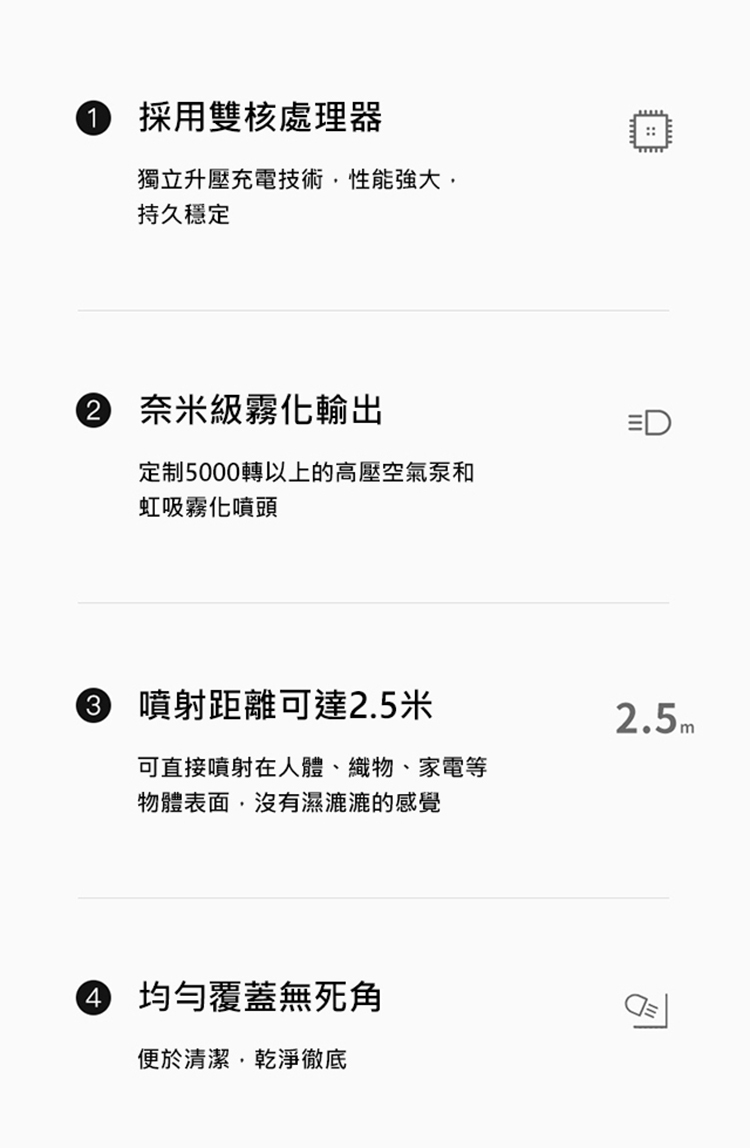 1 採用雙核處理器

獨立升壓充電技術，性能強大，持久穩定

2 奈米級霧化輸出

定制5000轉以上的高壓空氣泵和虹吸霧化噴頭

3 噴射距離可達2.5米

2.5m

可直接噴射在人體、織物、家電等物體表面，沒有濕漉漉的感覺

4 均勻覆蓋無死角

便於清潔，乾淨徹底