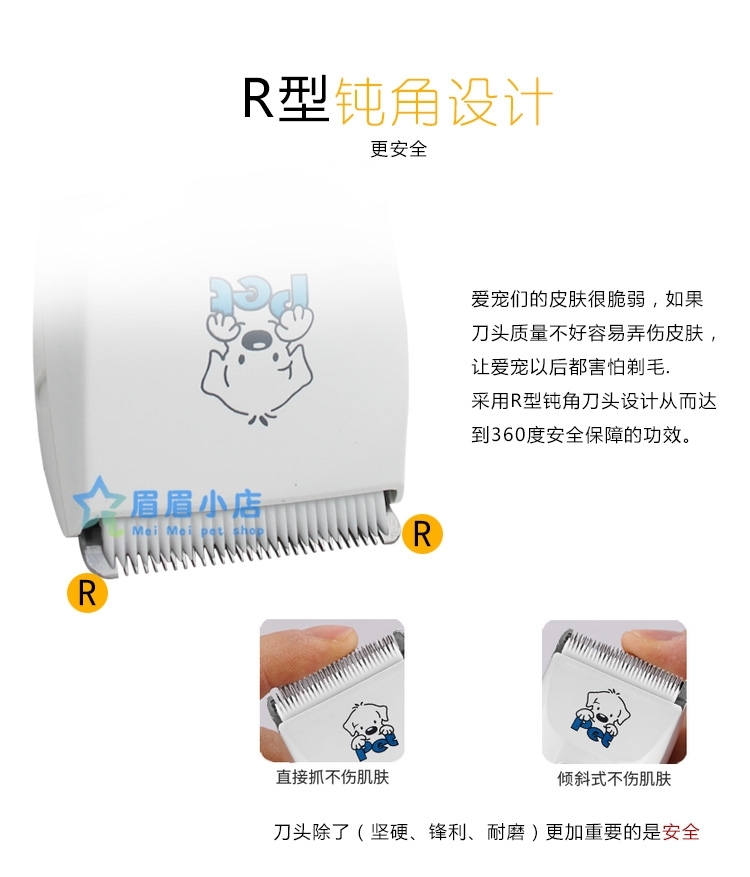 R型钝角设计

更安全

Pet

爱宠们的皮肤很脆弱，如果刀头质量不好容易弄伤皮肤，让爱宠以后都害怕剃毛.
采用R型钝角刀头设计从而达到360度安全保障的功效。

眉眉小店
Mei Mei pet shop

R

R

Pet

直接抓不伤肌肤

Pet

倾斜式不伤肌肤

刀头除了（坚硬、锋利、耐磨）更加重要的是安全