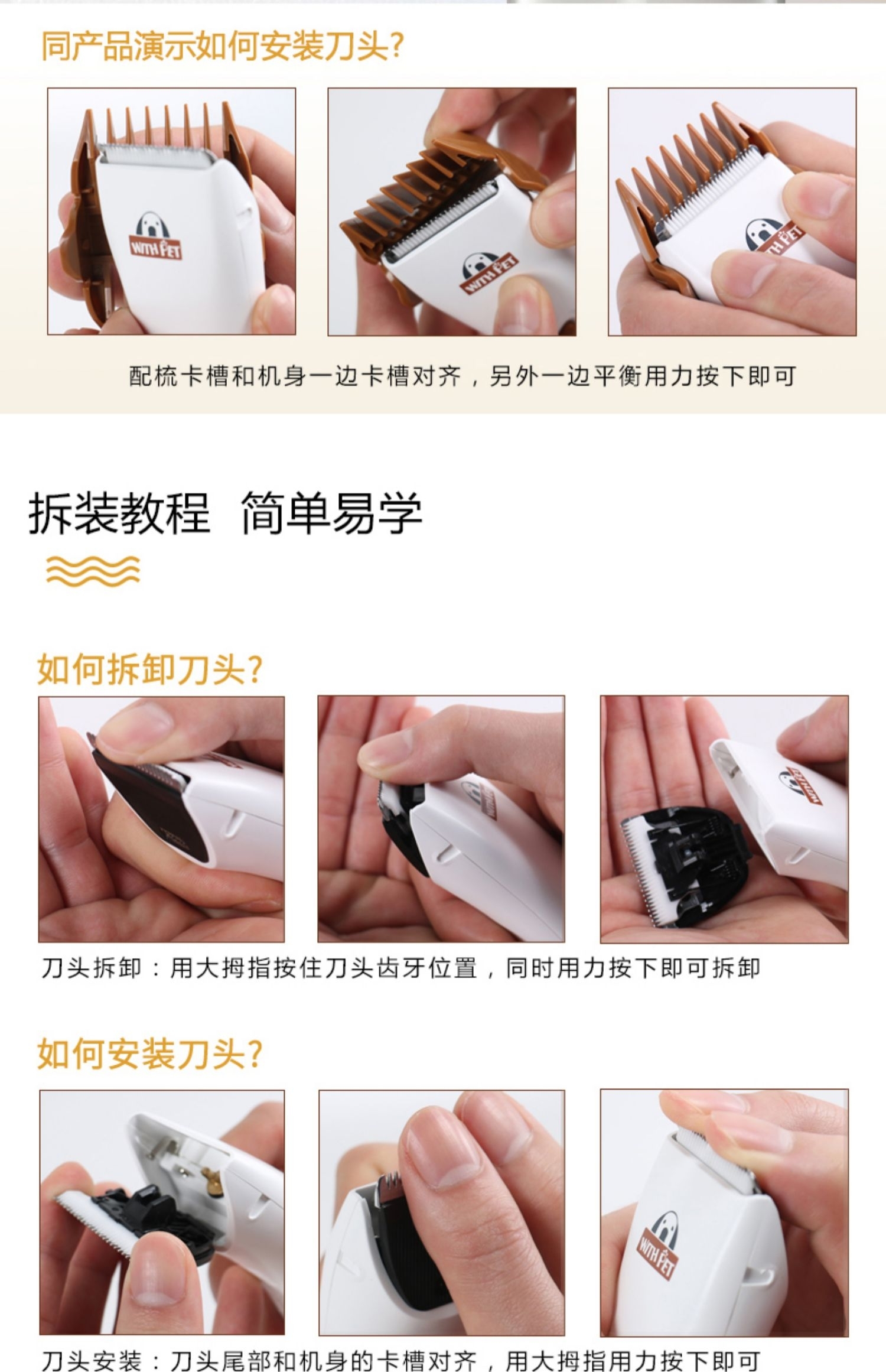 同产品演示如何安装刀头?

WITH PET

WITH PET

WITH PET

配梳卡槽和机身一边卡槽对齐，另外一边平衡用力按下即可

拆装教程 简单易学

如何拆卸刀头?

刀头拆卸：用大拇指按住刀头齿牙位置，同时用力按下即可拆卸

如何安装刀头?

WITH PET

刀头安装：刀头尾部和机身的卡槽对齐，用大拇指用力按下即可