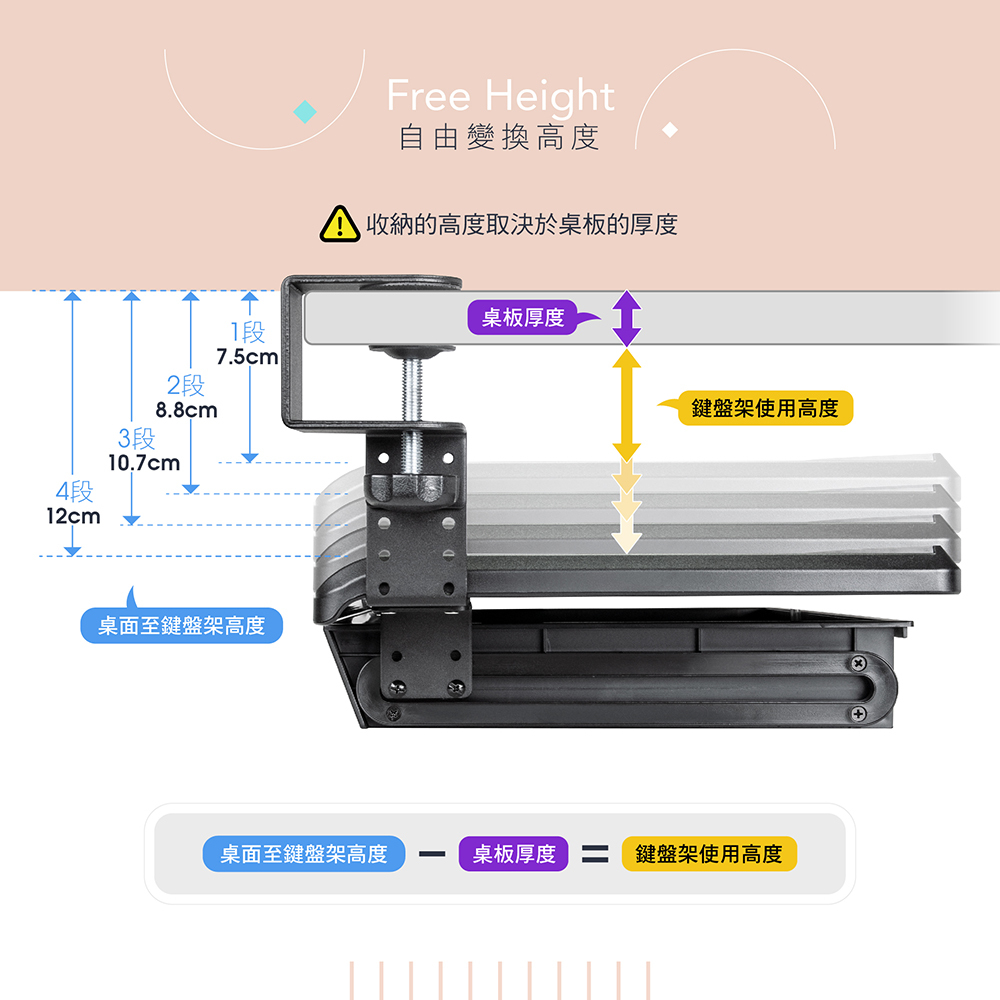 Free Height
自由變換高度

收納的高度取決於桌板的厚度

1段
7.5cm
2段
8.8cm
3段
10.7cm
4段
12cm

桌板厚度

鍵盤架使用高度

桌面至鍵盤架高度

桌面至鍵盤架高度 − 桌板厚度 = 鍵盤架使用高度