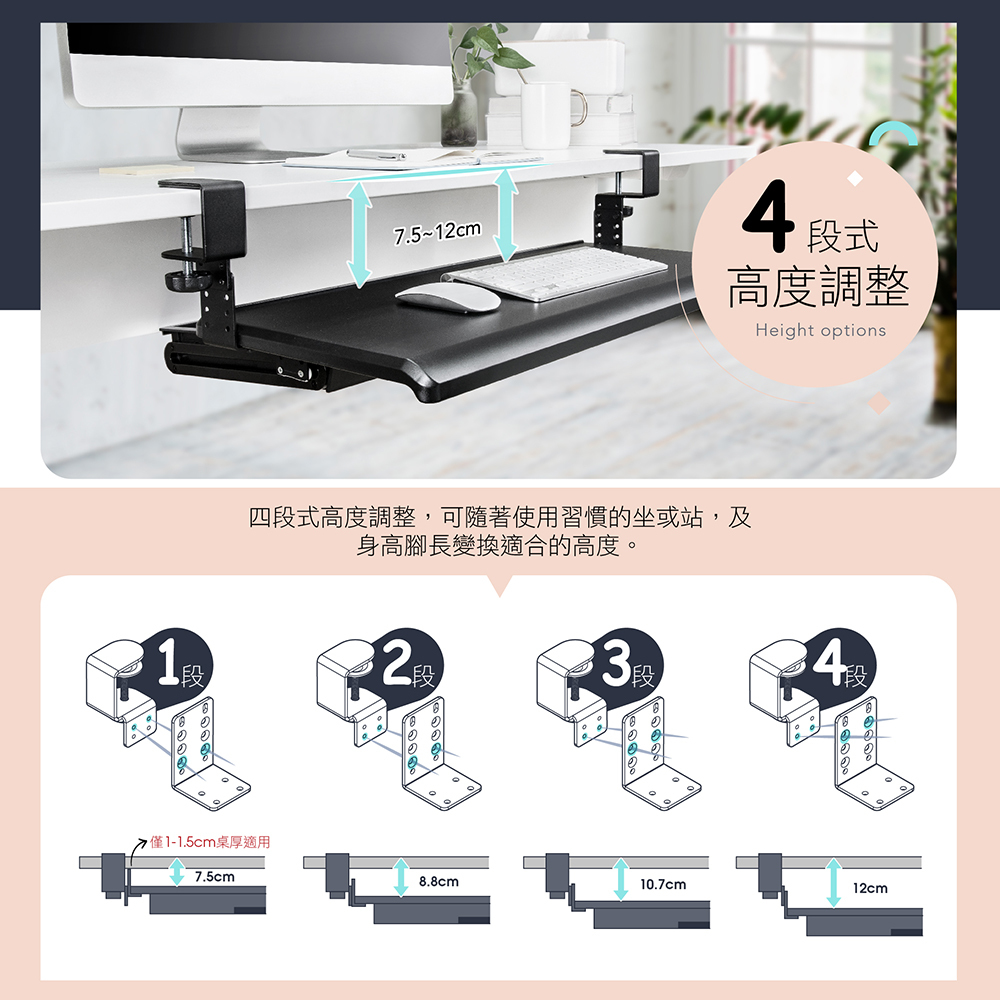 7.5~12cm

4 段式
高度調整
Height options

四段式高度調整，可隨著使用習慣的坐或站，及身高腳長變換適合的高度。

1段

2段

3段

4段

僅1-1.5cm桌厚適用

7.5cm

8.8cm

10.7cm

12cm