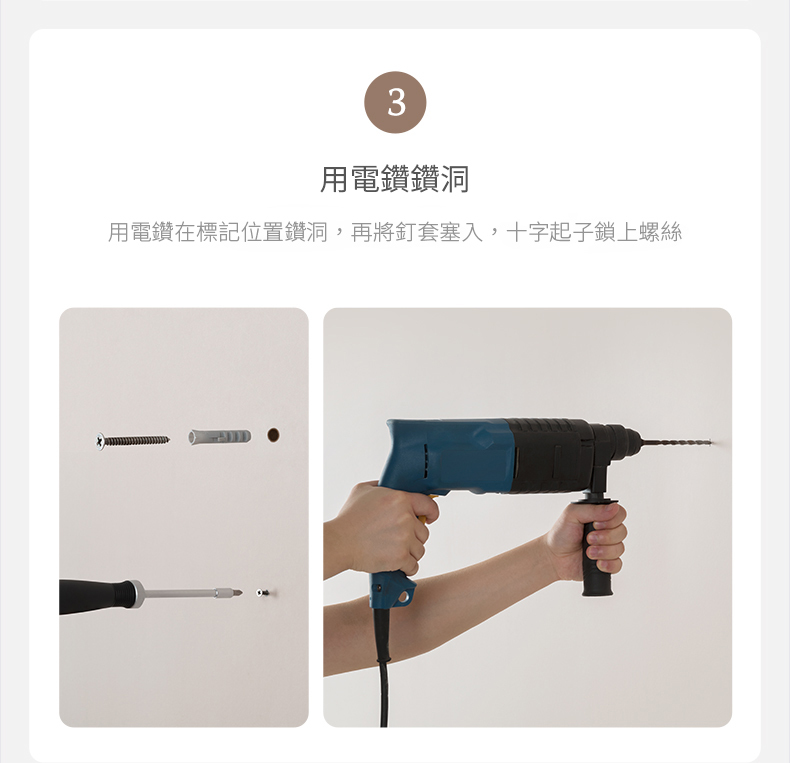 3

用電鑽鑽洞

用電鑽在標記位置鑽洞，再將釘套塞入，十字起子鎖上螺絲