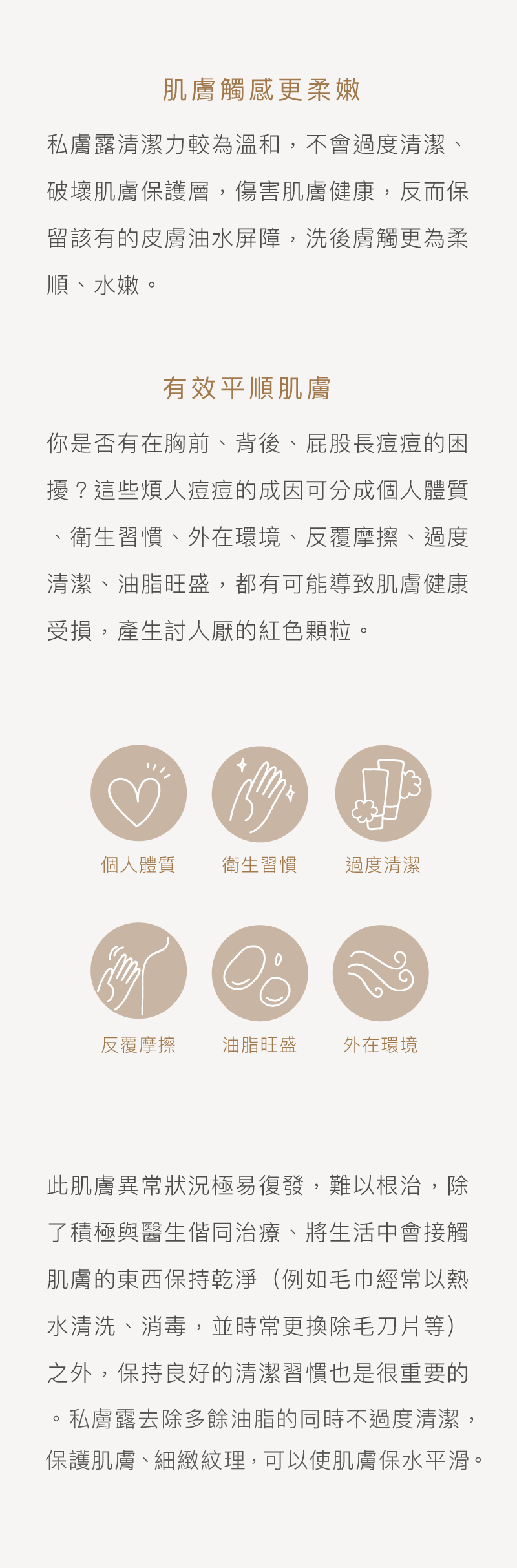 肌膚觸感更柔嫩

私膚露清潔力較為溫和，不會過度清潔、破壞肌膚保護層，傷害肌膚健康，反而保留該有的皮膚油水屏障，洗後膚觸更為柔順、水嫩。

有效平順肌膚

你是否有在胸前、背後、屁股長痘痘的困擾？這些煩人痘痘的成因可分成個人體質、衛生習慣、外在環境、反覆摩擦、過度清潔、油脂旺盛，都有可能導致肌膚健康受損，產生討人厭的紅色顆粒。

個人體質
衛生習慣
過度清潔

反覆摩擦
油脂旺盛
外在環境

此肌膚異常狀況極易復發，難以根治，除了積極與醫生偕同治療、將生活中會接觸肌膚的東西保持乾淨（例如毛巾經常以熱水清洗、消毒，並時常更換除毛刀片等）之外，保持良好的清潔習慣也是很重要的。私膚露去除多餘油脂的同時不過度清潔，保護肌膚、細緻紋理，可以使肌膚保水平滑。