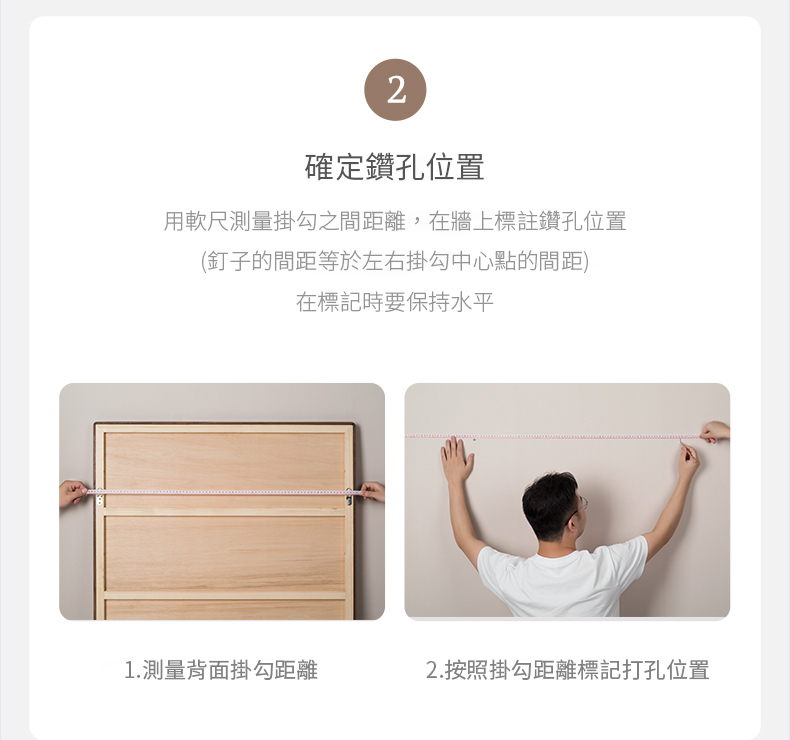 2

確定鑽孔位置

用軟尺測量掛勾之間距離，在牆上標註鑽孔位置
(釘子的間距等於左右掛勾中心點的間距)
在標記時要保持水平

1.測量背面掛勾距離

2.按照掛勾距離標記打孔位置