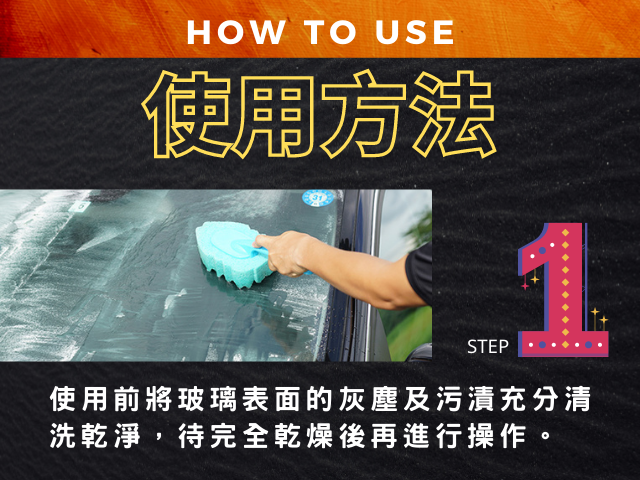 HOW TO USE

使用方法

STEP 1

使用前將玻璃表面的灰塵及污漬充分清洗乾淨，待完全乾燥後再進行操作。