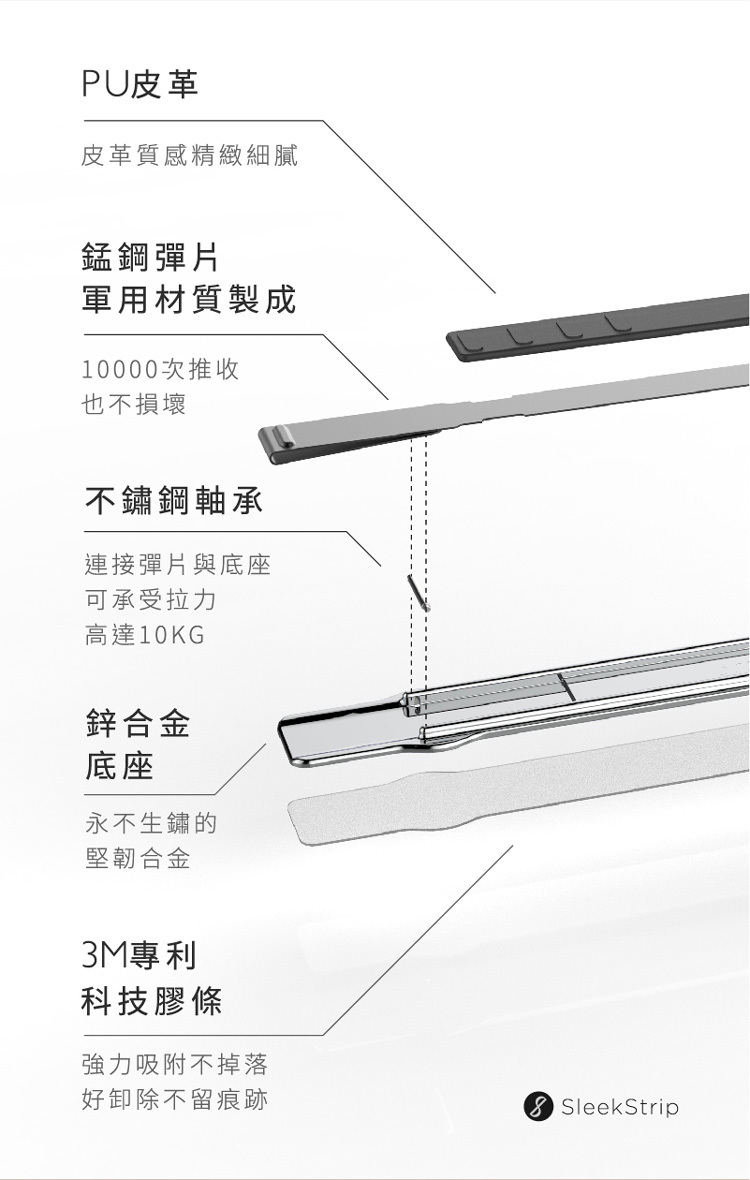 PU皮革

皮革質感精緻細膩

錳鋼彈片
軍用材質製成

10000次推收
也不損壞

不鏽鋼軸承

連接彈片與底座
可承受拉力
高達10KG

鋅合金
底座

永不生鏽的
堅韌合金

3M專利
科技膠條

強力吸附不掉落
好卸除不留痕跡

SleekStrip