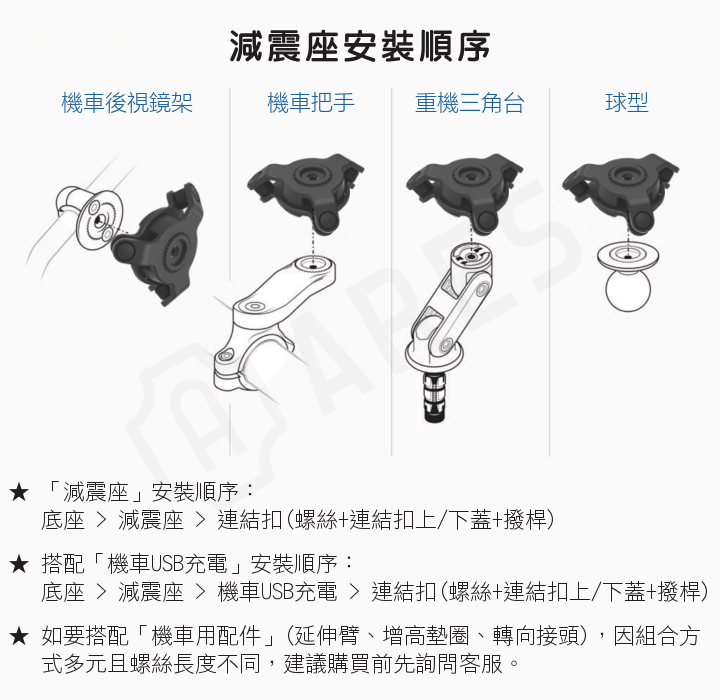 減震座安裝順序

機車後視鏡架

機車把手

重機三角台

球型

ARES

★ 「減震座」安裝順序：
底座 > 減震座 > 連結扣(螺絲+連結扣上/下蓋+撥桿)

★ 搭配「機車USB充電」安裝順序：
底座 > 減震座 > 機車USB充電 > 連結扣(螺絲+連結扣上/下蓋+撥桿)

★ 如要搭配「機車用配件」(延伸臂、增高墊圈、轉向接頭)，因組合方式多元且螺絲長度不同，建議購買前先詢問客服。