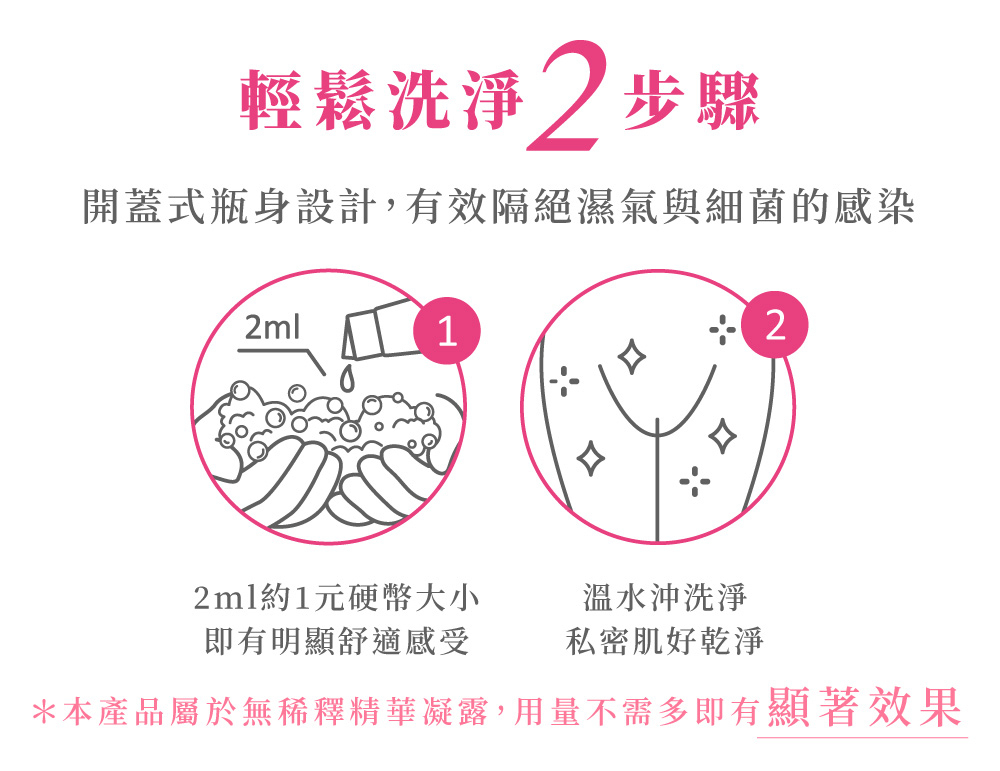 輕鬆洗淨2步驟

開蓋式瓶身設計，有效隔絕濕氣與細菌的感染

2ml

1

2

2ml約1元硬幣大小
即有明顯舒適感受

溫水沖洗淨
私密肌好乾淨

＊本產品屬於無稀釋精華凝露，用量不需多即有顯著效果