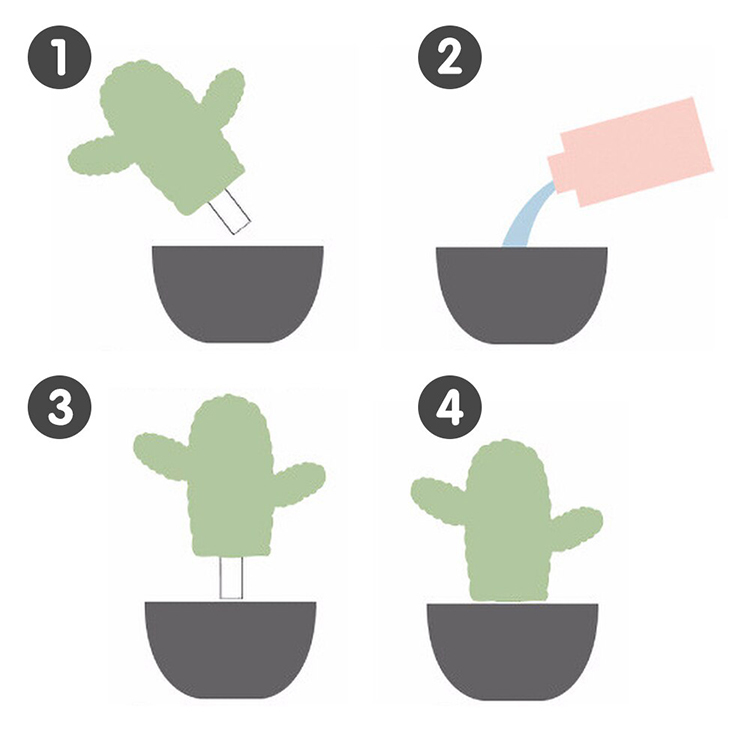 1

2

3

4