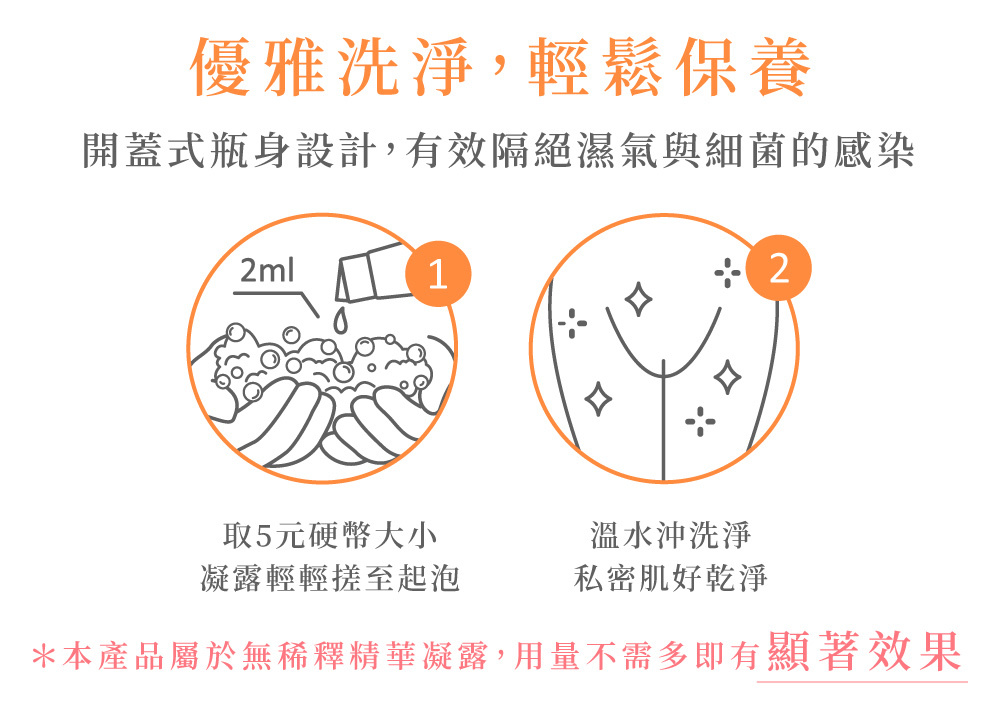 優雅洗淨，輕鬆保養

開蓋式瓶身設計，有效隔絕濕氣與細菌的感染

2ml

1

2

取5元硬幣大小
凝露輕輕搓至起泡

溫水沖洗淨
私密肌好乾淨

＊本產品屬於無稀釋精華凝露，用量不需多即有顯著效果