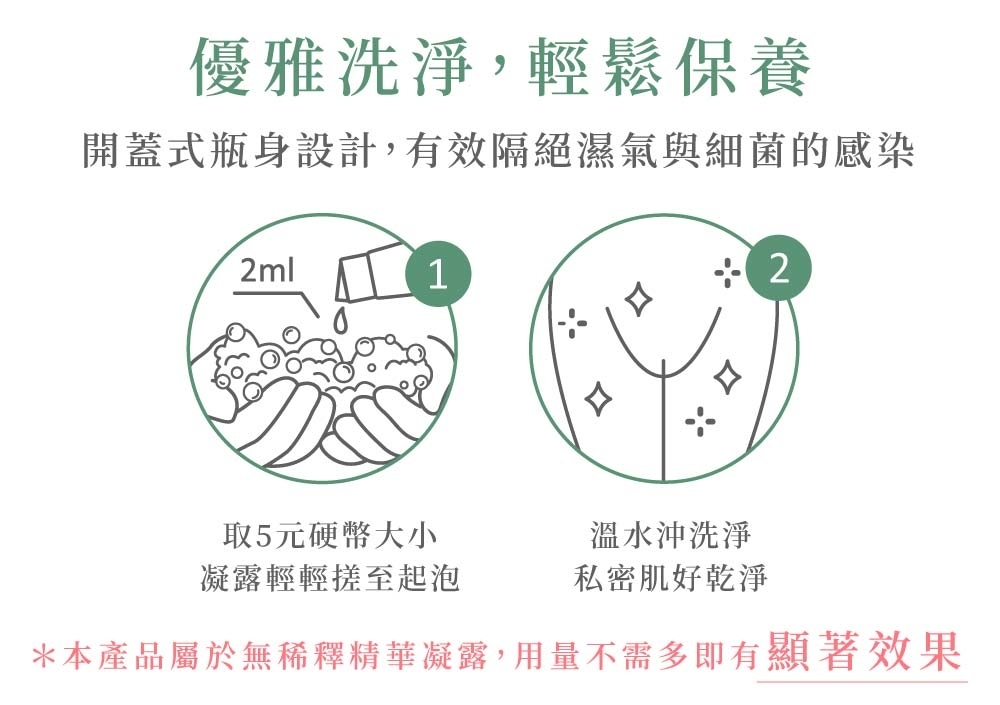 優雅洗淨，輕鬆保養

開蓋式瓶身設計，有效隔絕濕氣與細菌的感染

2ml

1

2

取5元硬幣大小
凝露輕輕搓至起泡

溫水沖洗淨
私密肌好乾淨

＊本產品屬於無稀釋精華凝露，用量不需多即有顯著效果