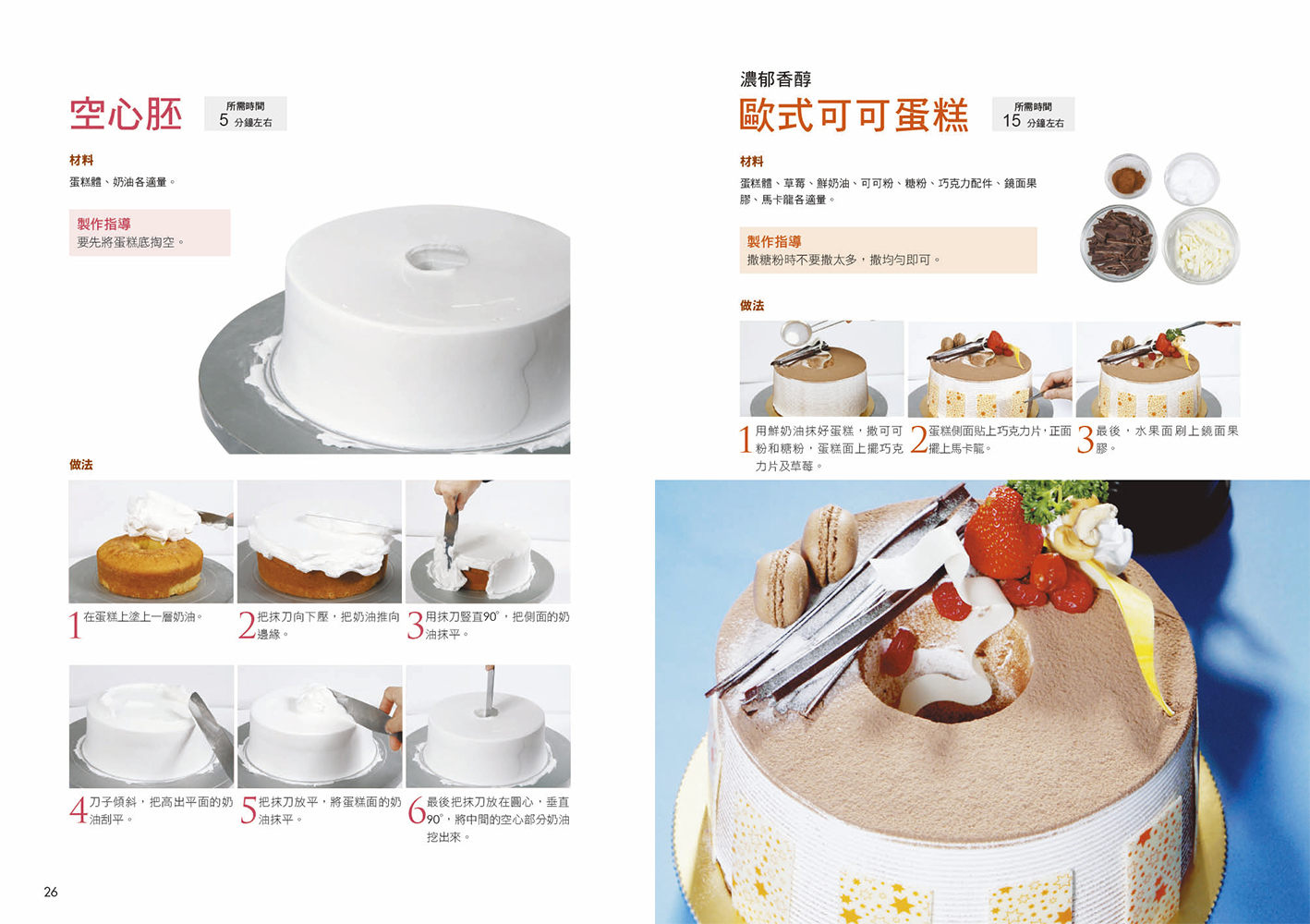 空心胚

所需時間
5 分鐘左右

材料

蛋糕體、奶油各適量。

製作指導
要先將蛋糕底掏空。

做法

1 在蛋糕上塗上一層奶油。

2 把抹刀向下壓，把奶油推向邊緣。

3 用抹刀豎直90°，把側面的奶油抹平。

4 刀子傾斜，把高出平面的奶油刮平。

5 把抹刀放平，將蛋糕面的奶油抹平。

6 最後把抹刀放在圓心，垂直90°，將中間的空心部分奶油挖出來。

26

濃郁香醇
歐式可可蛋糕

所需時間
15 分鐘左右

材料

蛋糕體、草莓、鮮奶油、可可粉、糖粉、巧克力配件、鏡面果膠、馬卡龍各適量。

製作指導
撒糖粉時不要撒太多，撒均勻即可。

做法

1 用鮮奶油抹好蛋糕，撒可可粉和糖粉，蛋糕面上擺巧克力片及草莓。

2 蛋糕側面貼上巧克力片，正面擺上馬卡龍。

3 最後，水果面刷上鏡面果膠。