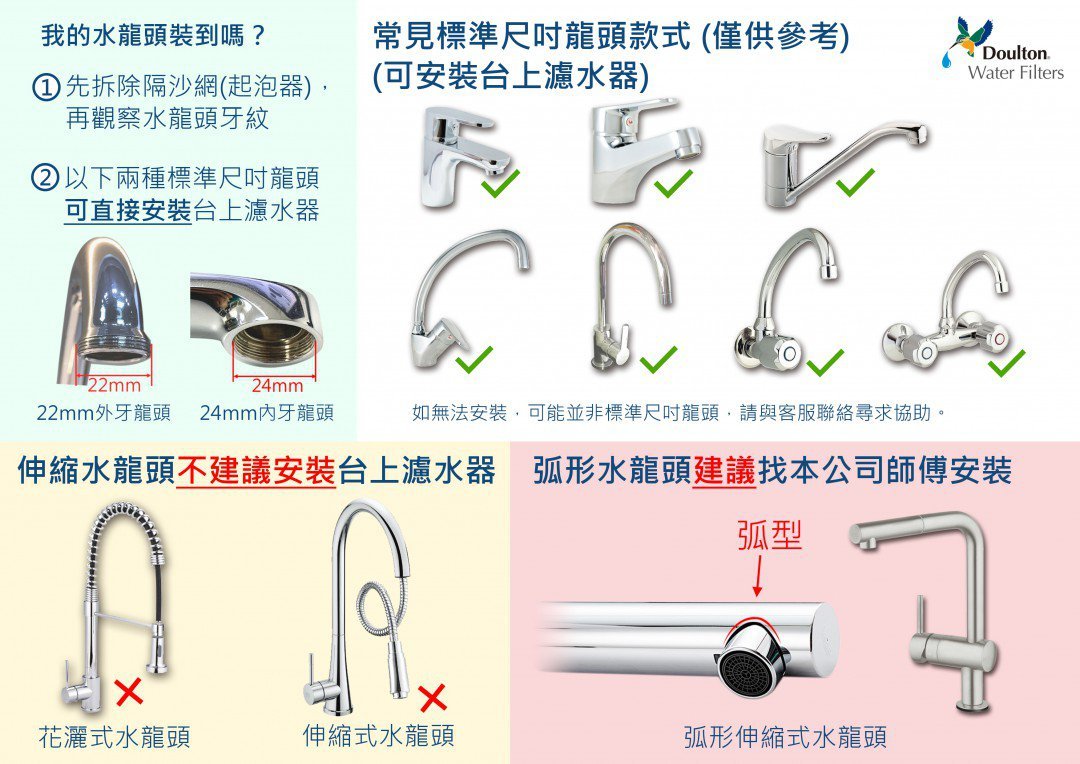 我的水龍頭裝到嗎？

① 先拆除隔沙網(起泡器)，再觀察水龍頭牙紋

② 以下兩種標準尺吋龍頭可直接安裝台上濾水器

22mm

24mm

22mm外牙龍頭 24mm內牙龍頭

常見標準尺吋龍頭款式 (僅供參考)
(可安裝台上濾水器)

Doulton
Water Filters

如無法安裝，可能並非標準尺吋龍頭，請與客服聯絡尋求協助。

伸縮水龍頭不建議安裝台上濾水器

花灑式水龍頭 伸縮式水龍頭

弧形水龍頭建議找本公司師傅安裝

弧型

弧形伸縮式水龍頭