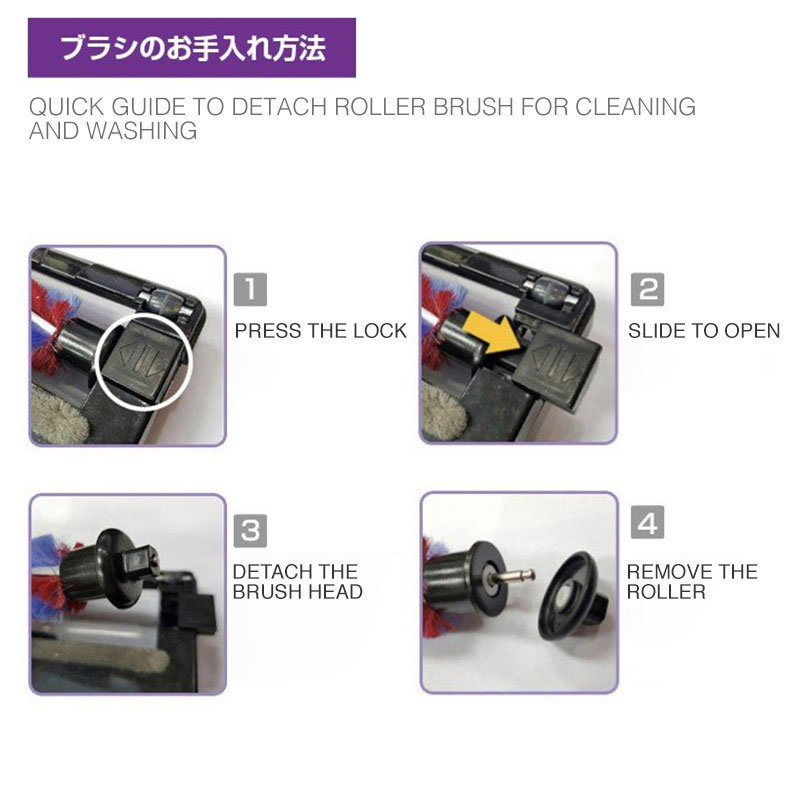 ブラシのお手入れ方法

QUICK GUIDE TO DETACH ROLLER BRUSH FOR CLEANING AND WASHING

1
PRESS THE LOCK

2
SLIDE TO OPEN

3
DETACH THE BRUSH HEAD

4
REMOVE THE ROLLER