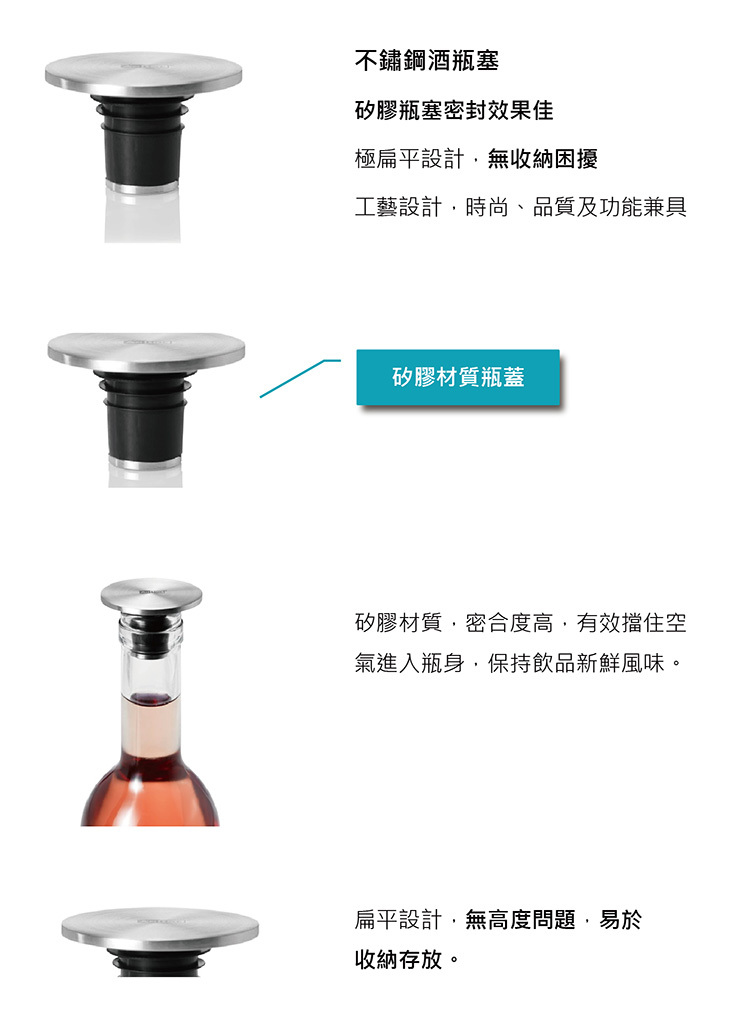 不鏽鋼酒瓶塞

矽膠瓶塞密封效果佳

極扁平設計，無收納困擾

工藝設計，時尚、品質及功能兼具

矽膠材質瓶蓋

矽膠材質，密合度高，有效擋住空氣進入瓶身，保持飲品新鮮風味。

扁平設計，無高度問題，易於收納存放。