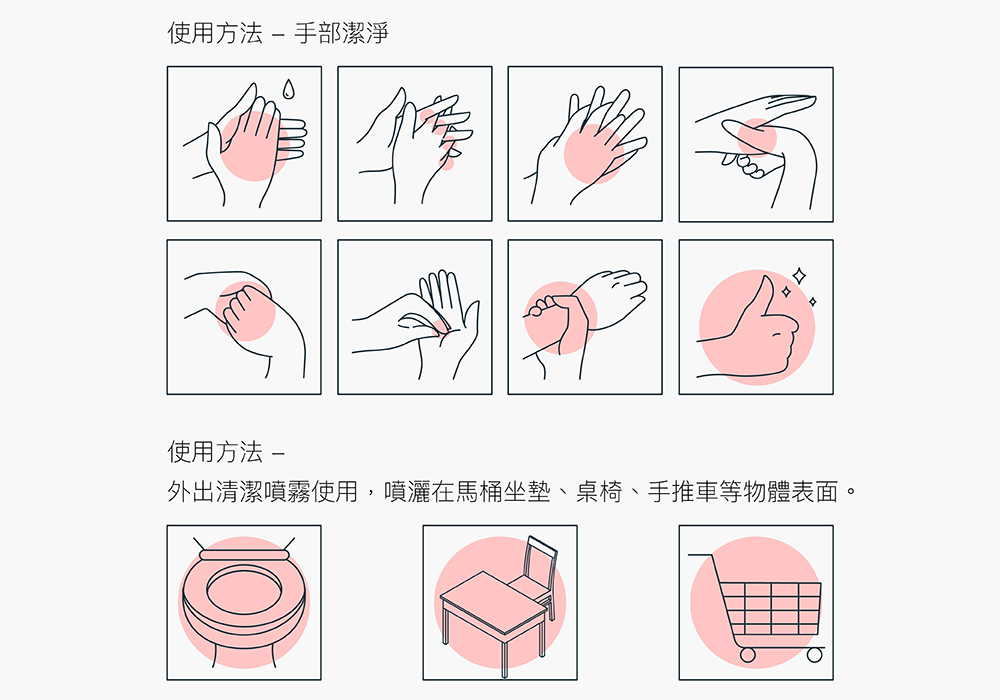 使用方法 – 手部潔淨

使用方法 –

外出清潔噴霧使用，噴灑在馬桶坐墊、桌椅、手推車等物體表面。