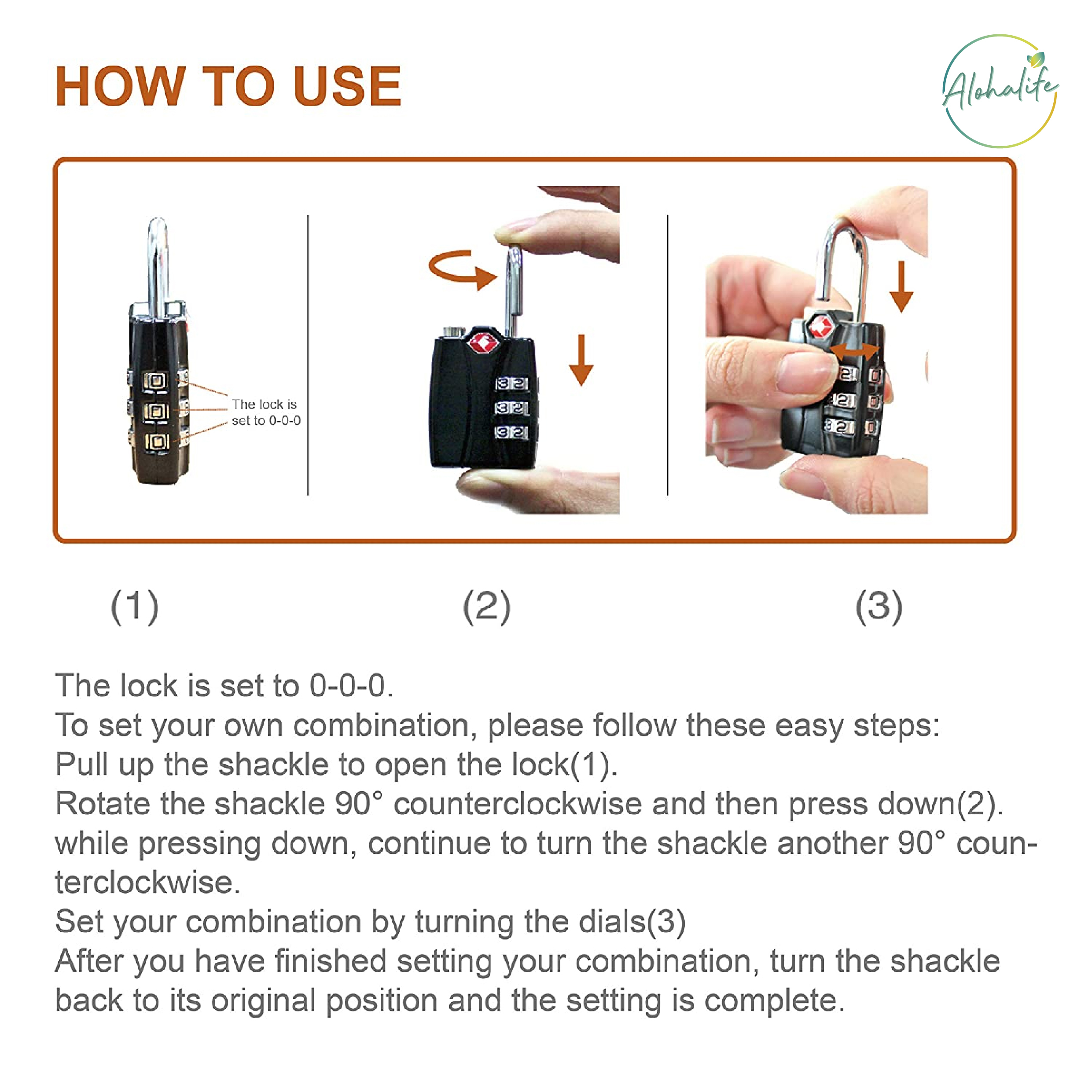 HOW TO USE

Alohalife

The lock is set to 0-0-0

(1)

(2)

(3)

The lock is set to 0-0-0.
To set your own combination, please follow these easy steps:
Pull up the shackle to open the lock(1).
Rotate the shackle 90° counterclockwise and then press down(2).
while pressing down, continue to turn the shackle another 90° counterclockwise.
Set your combination by turning the dials(3)
After you have finished setting your combination, turn the shackle back to its original position and the setting is complete.