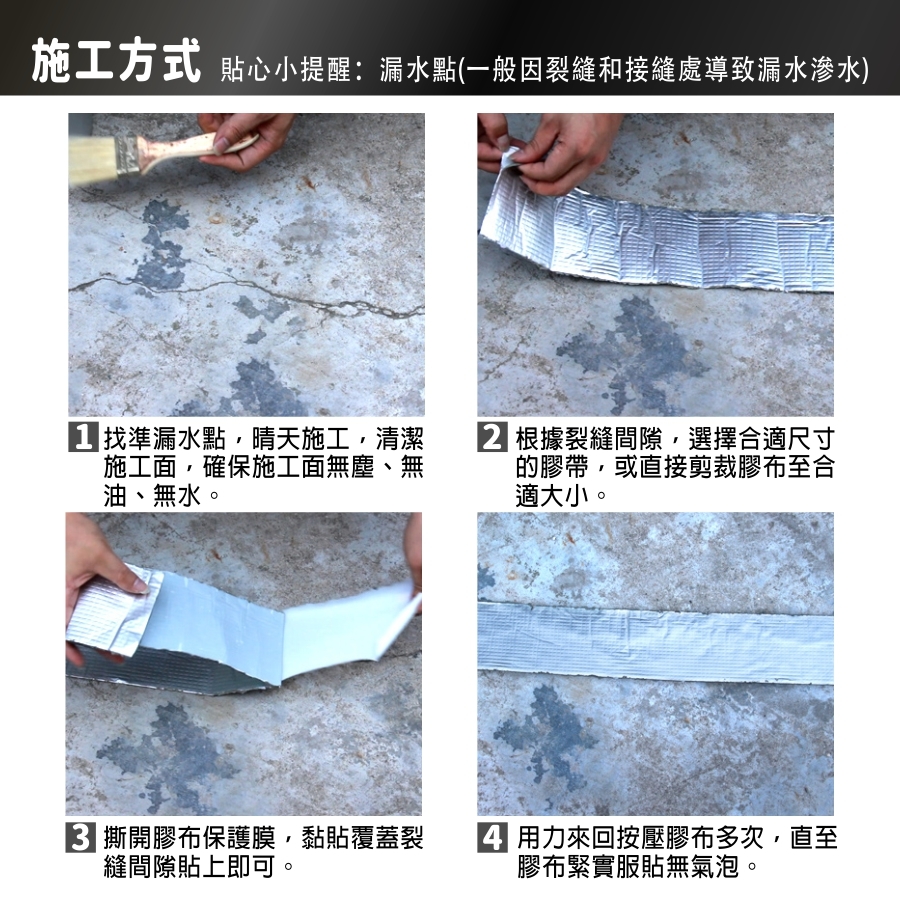 施工方式 貼心小提醒：漏水點(一般因裂縫和接縫處導致漏水滲水)

1 找準漏水點，晴天施工，清潔施工面，確保施工面無塵、無油、無水。

2 根據裂縫間隙，選擇合適尺寸的膠帶，或直接剪裁膠布至合適大小。

3 撕開膠布保護膜，黏貼覆蓋裂縫間隙貼上即可。

4 用力來回按壓膠布多次，直至膠布緊實服貼無氣泡。