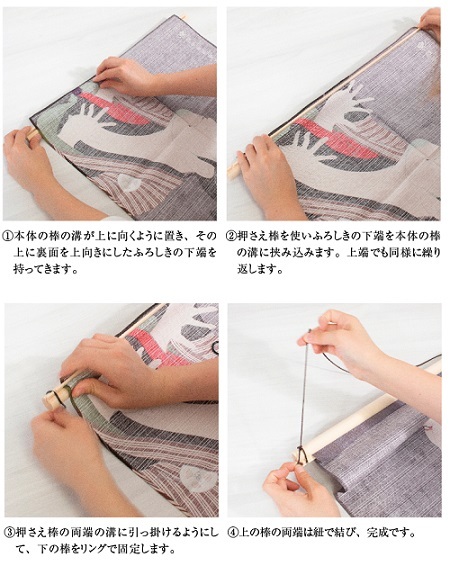 ①本体の棒の溝が上に向くように置き、その上に裏面を上向きにしたふろしきの下端を持ってきます。

②押さえ棒を使いふろしきの下端を本体の棒の溝に挟み込みます。上端でも同様に繰り返します。

③押さえ棒の両端の溝に引っ掛けるようにして、下の棒をリングで固定します。

④上の棒の両端は紐で結び、完成です。