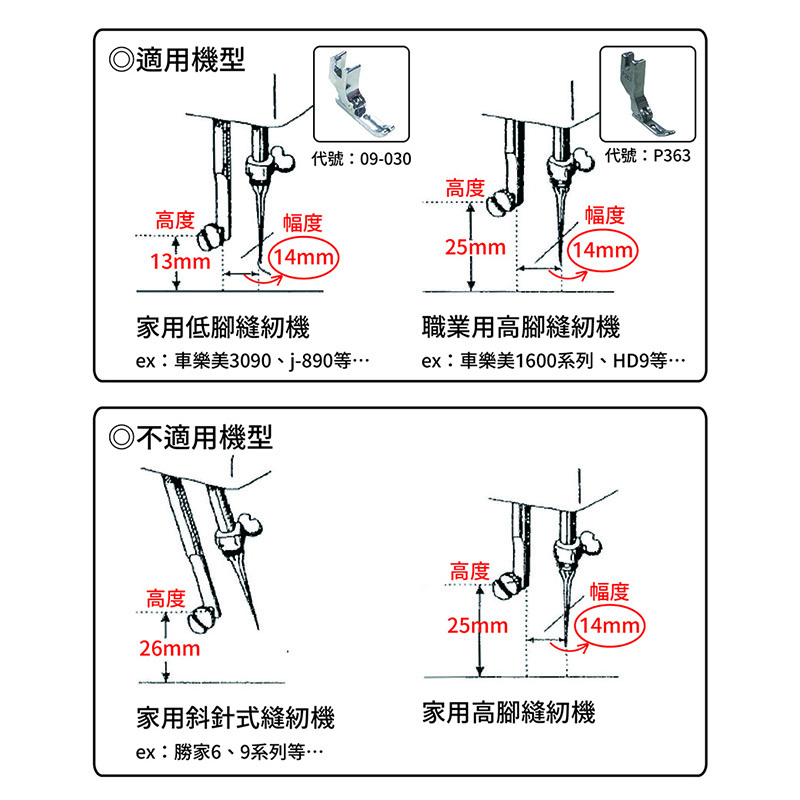 ◎適用機型

代號：09-030

高度

13mm

幅度

14mm

家用低腳縫紉機

ex：車樂美3090、j-890等…

代號：P363

高度

25mm

幅度

14mm

職業用高腳縫紉機

ex：車樂美1600系列、HD9等…

◎不適用機型

高度

26mm

家用斜針式縫紉機

ex：勝家6、9系列等…

高度

25mm

幅度

14mm

家用高腳縫紉機