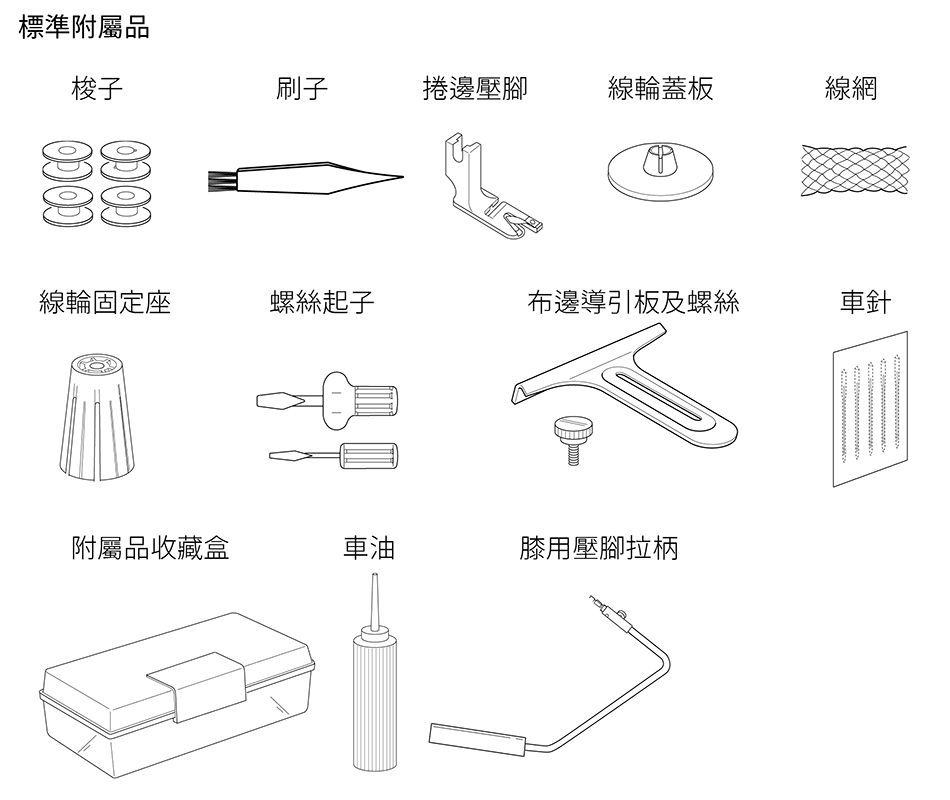 標準附屬品

梭子

刷子

捲邊壓腳

線輪蓋板

線網

線輪固定座

螺絲起子

布邊導引板及螺絲

車針

附屬品收藏盒

車油

膝用壓腳拉柄