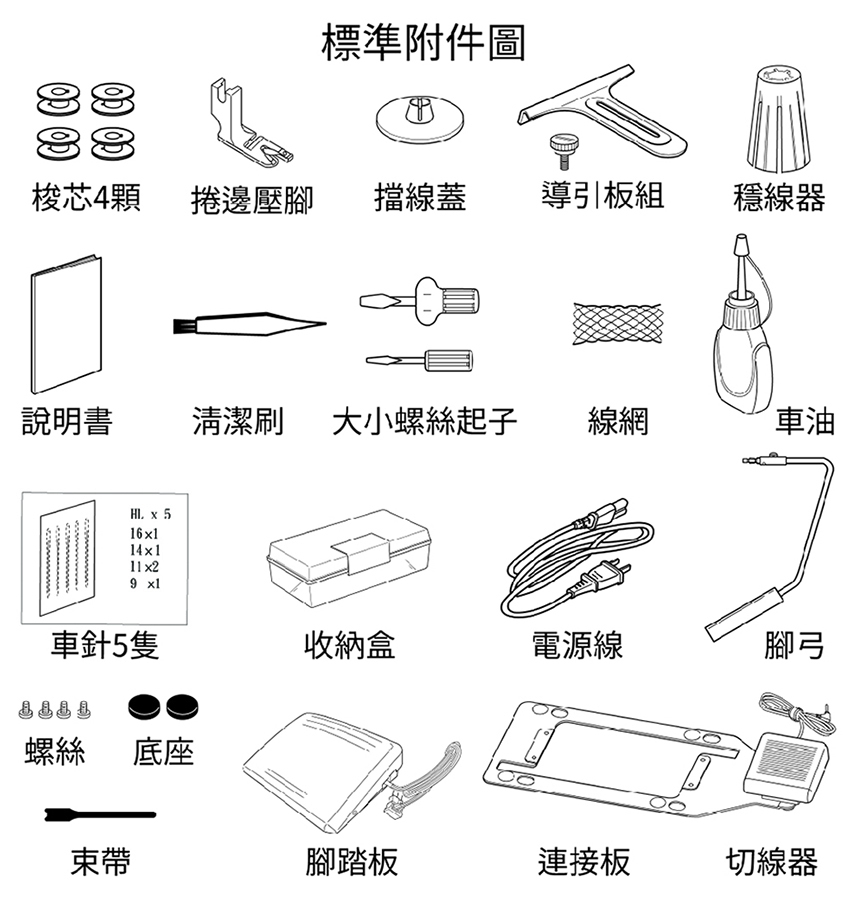 標準附件圖

梭芯4顆 捲邊壓腳 擋線蓋 導引板組 穩線器

說明書 清潔刷 大小螺絲起子 線網 車油

HL x 5
16×1
14×1
11×2
9 ×1

車針5隻 收納盒 電源線 腳弓

螺絲 底座

束帶 腳踏板 連接板 切線器