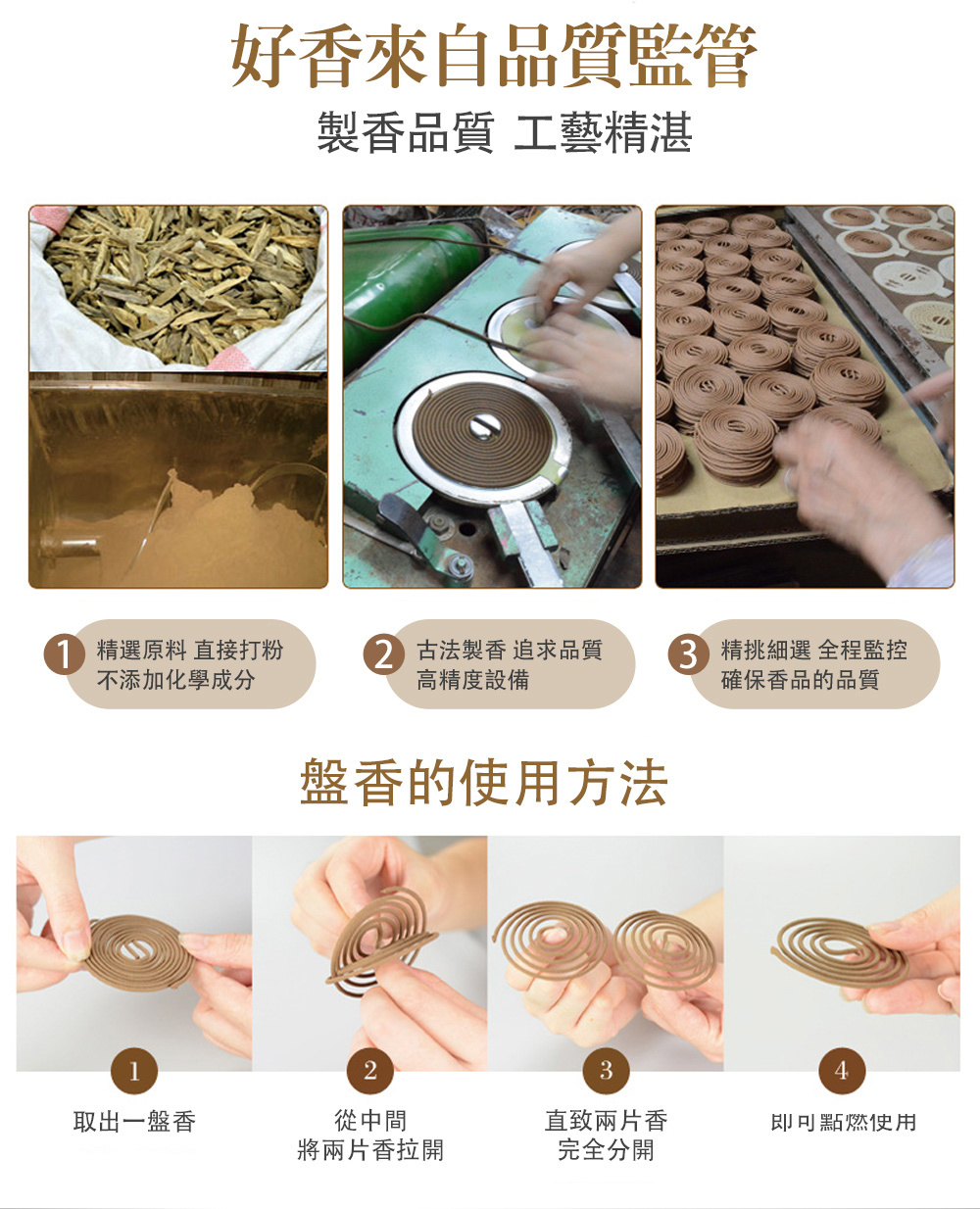 好香來自品質監管

製香品質 工藝精湛

1 精選原料 直接打粉
不添加化學成分

2 古法製香 追求品質
高精度設備

3 精挑細選 全程監控
確保香品的品質

盤香的使用方法

1
取出一盤香

2
從中間
將兩片香拉開

3
直致兩片香
完全分開

4
即可點燃使用