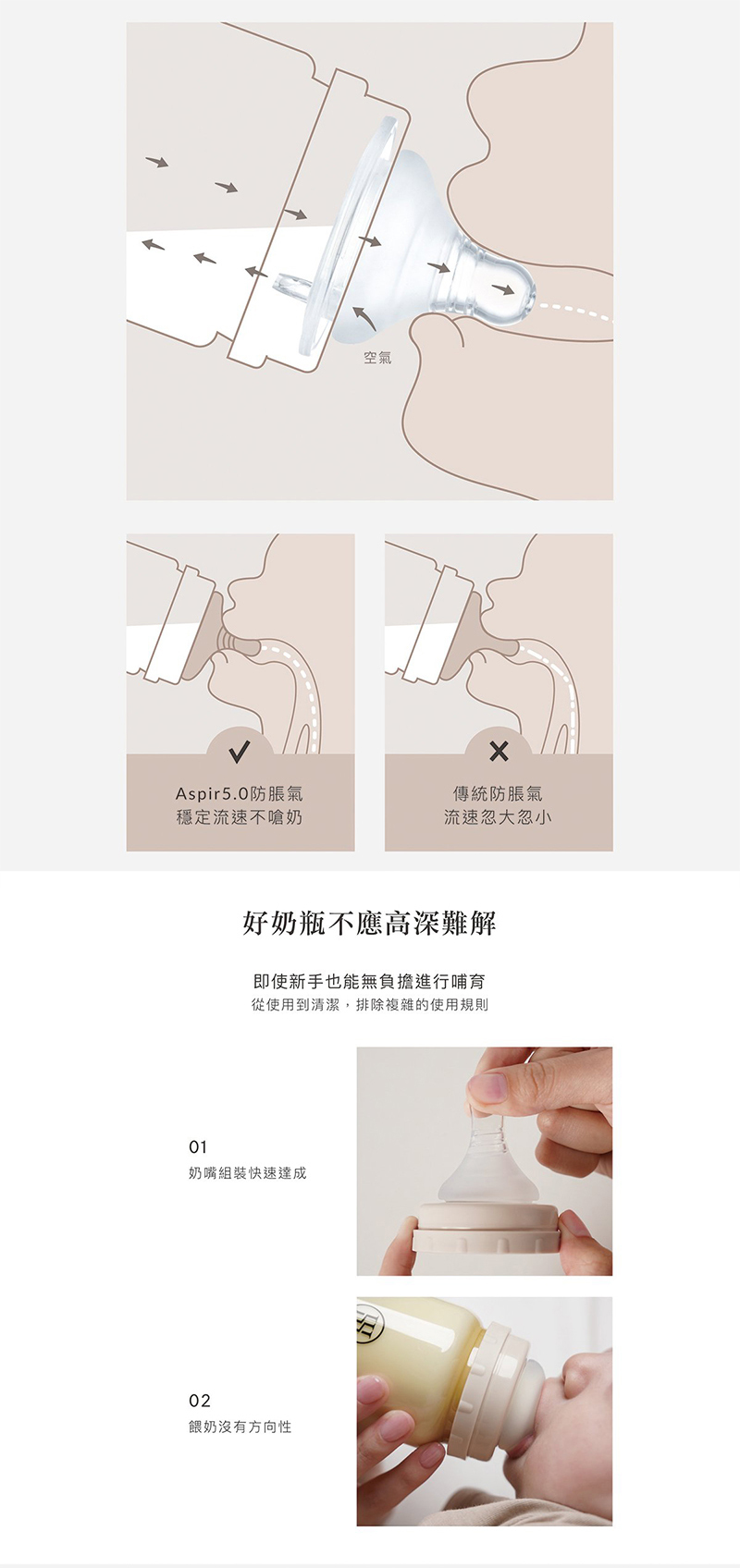 空氣

Aspir5.0防脹氣
穩定流速不嗆奶

傳統防脹氣
流速忽大忽小

好奶瓶不應高深難解

即使新手也能無負擔進行哺育
從使用到清潔，排除複雜的使用規則

01
奶嘴組裝快速達成

02
餵奶沒有方向性