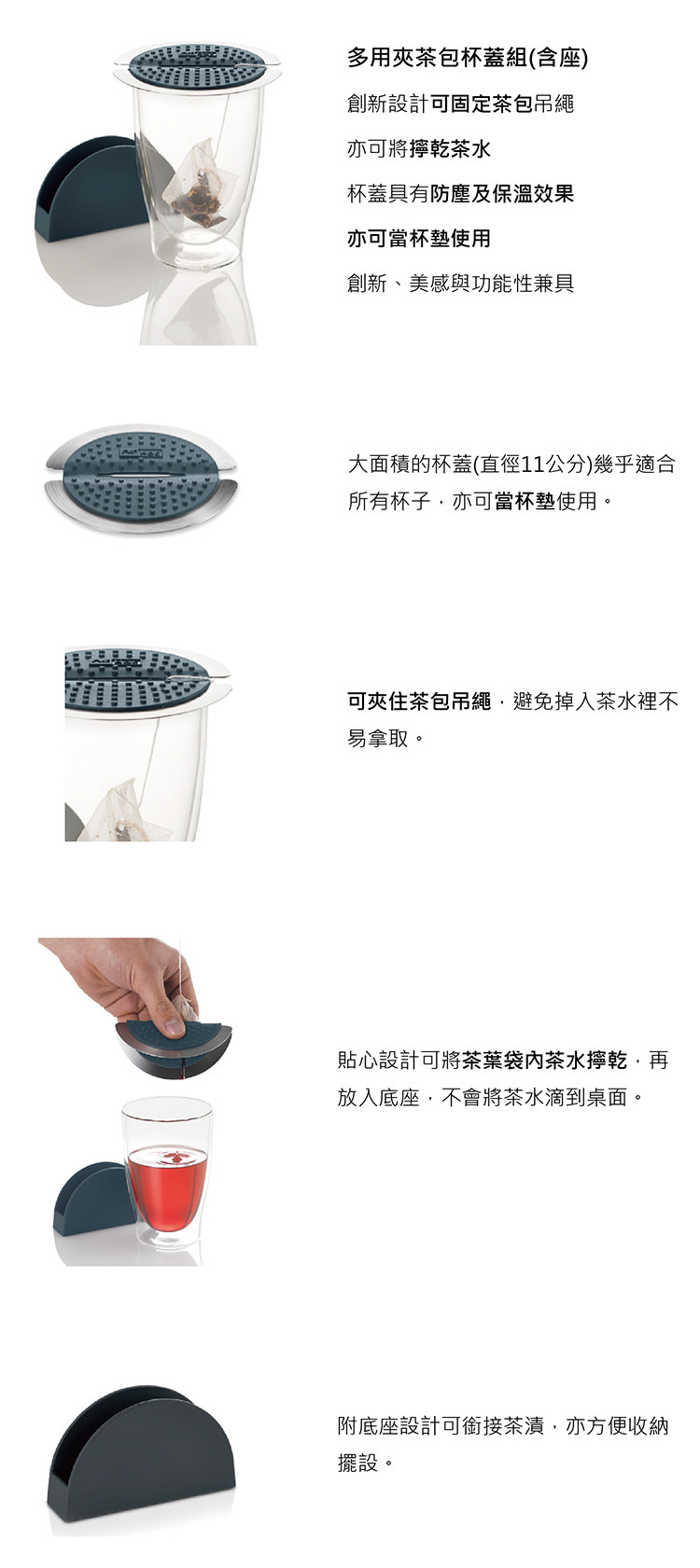 多用夾茶包杯蓋組(含座)

創新設計可固定茶包吊繩

亦可將擰乾茶水

杯蓋具有防塵及保溫效果

亦可當杯墊使用

創新、美感與功能性兼具

大面積的杯蓋(直徑11公分)幾乎適合所有杯子，亦可當杯墊使用。

可夾住茶包吊繩，避免掉入茶水裡不易拿取。

貼心設計可將茶葉袋內茶水擰乾，再放入底座，不會將茶水滴到桌面。

附底座設計可銜接茶漬，亦方便收納擺設。