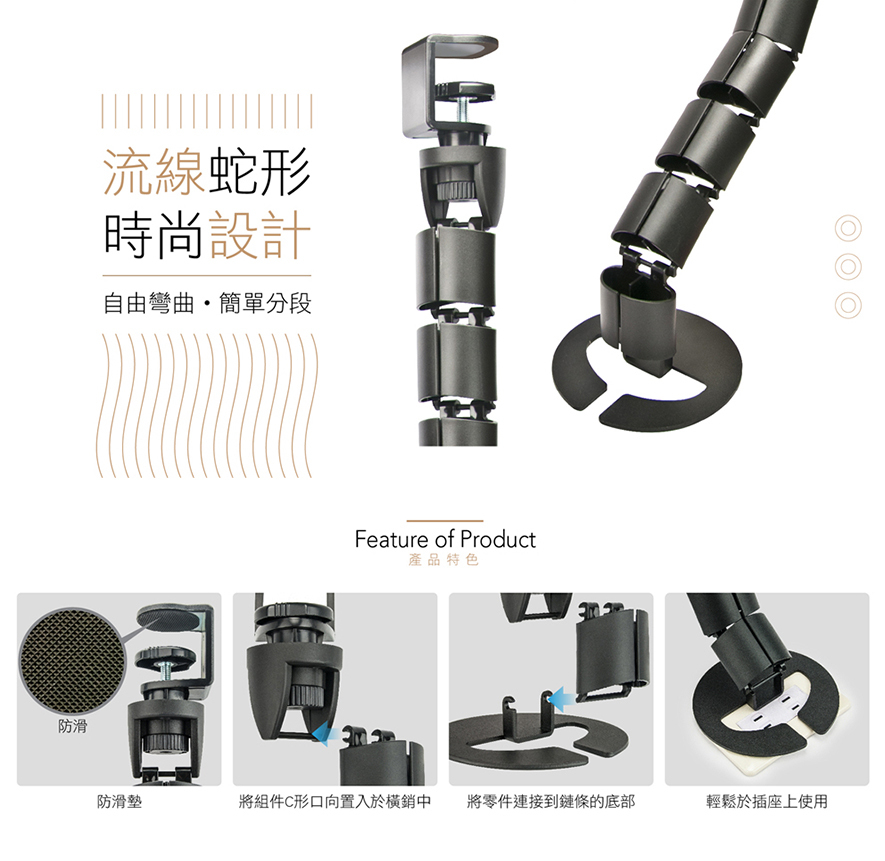 流線蛇形
時尚設計

自由彎曲・簡單分段

Feature of Product
產品特色

防滑

防滑墊

將組件C形口向置入於橫銷中

將零件連接到鏈條的底部

輕鬆於插座上使用