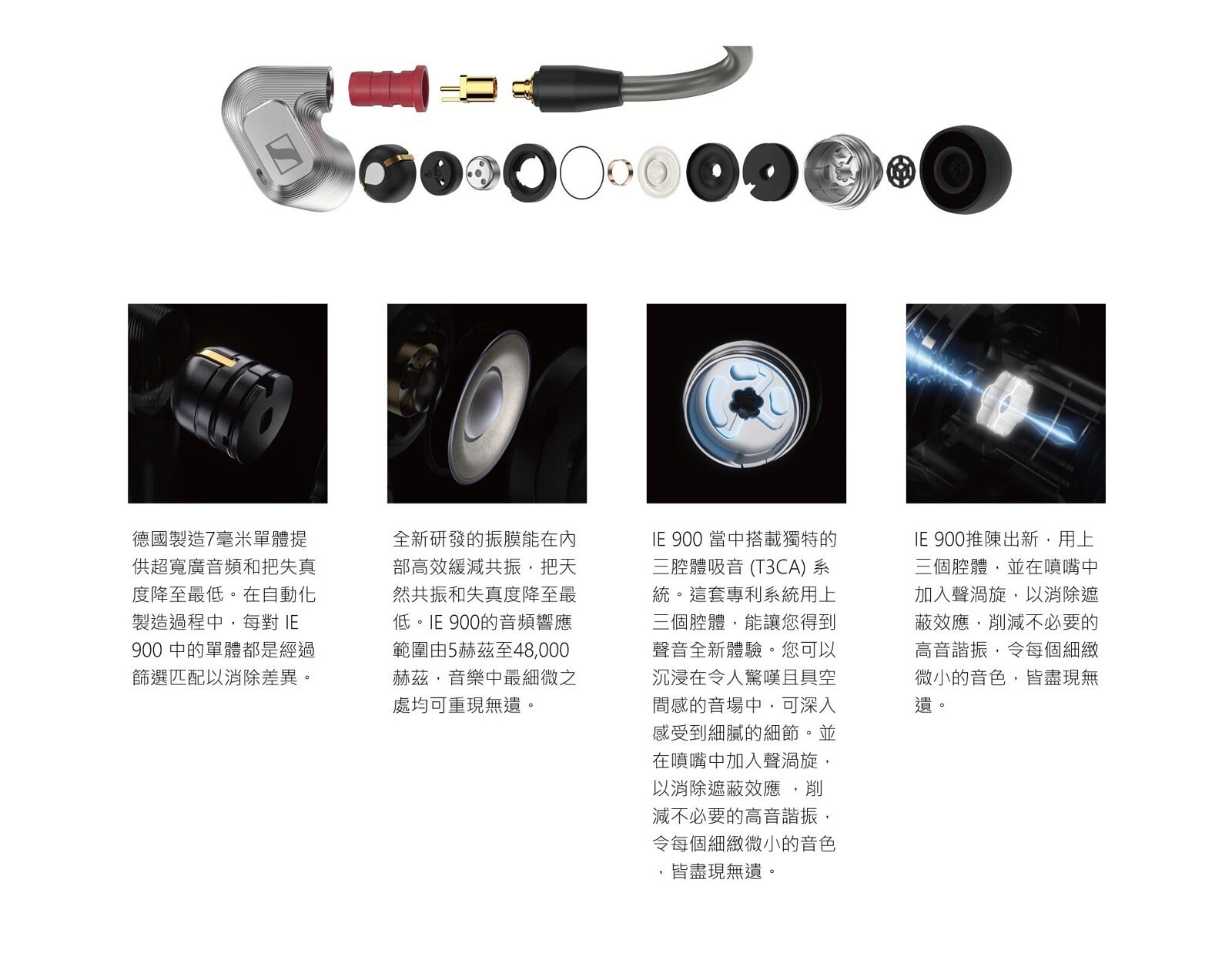 德國製造7毫米單體提供超寬廣音頻和把失真度降至最低。在自動化製造過程中，每對 IE 900 中的單體都是經過篩選匹配以消除差異。

全新研發的振膜能在內部高效緩減共振，把天然共振和失真度降至最低。IE 900的音頻響應範圍由5赫茲至48,000赫茲，音樂中最細微之處均可重現無遺。

IE 900 當中搭載獨特的三腔體吸音 (T3CA) 系統。這套專利系統用上三個腔體，能讓您得到聲音全新體驗。您可以沉浸在令人驚嘆且具空間感的音場中，可深入感受到細膩的細節。並在噴嘴中加入聲渦旋，以消除遮蔽效應 ，削減不必要的高音諧振，令每個細緻微小的音色，皆盡現無遺。

IE 900推陳出新，用上三個腔體，並在噴嘴中加入聲渦旋，以消除遮蔽效應，削減不必要的高音諧振，令每個細緻微小的音色，皆盡現無遺。