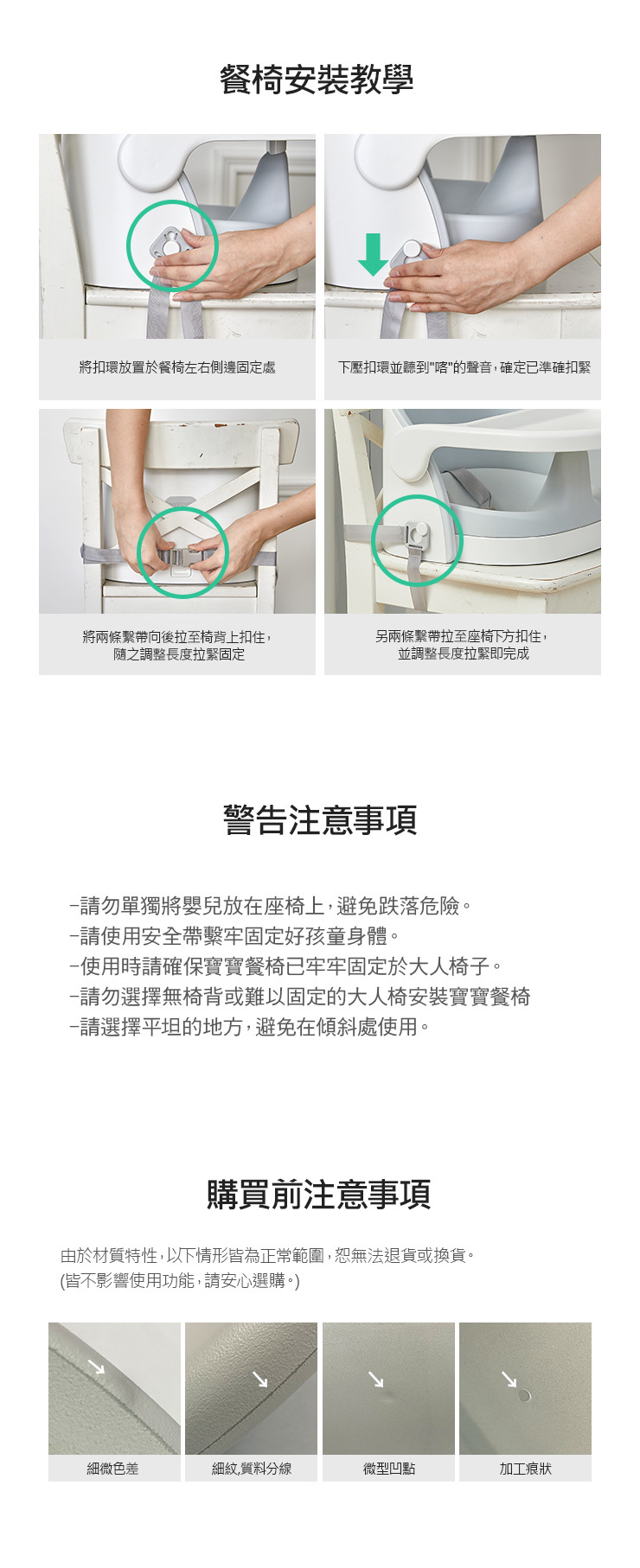 餐椅安裝教學

將扣環放置於餐椅左右側邊固定處

下壓扣環並聽到"喀"的聲音，確定已準確扣緊

將兩條繫帶向後拉至椅背上扣住，隨之調整長度拉緊固定

另兩條繫帶拉至座椅下方扣住，並調整長度拉緊即完成

警告注意事項

-請勿單獨將嬰兒放在座椅上，避免跌落危險。
-請使用安全帶繫牢固定好孩童身體。
-使用時請確保寶寶餐椅已牢牢固定於大人椅子。
-請勿選擇無椅背或難以固定的大人椅安裝寶寶餐椅
-請選擇平坦的地方，避免在傾斜處使用。

購買前注意事項

由於材質特性，以下情形皆為正常範圍，恕無法退貨或換貨。
(皆不影響使用功能，請安心選購。)

細微色差

細紋,質料分線

微型凹點

加工痕狀